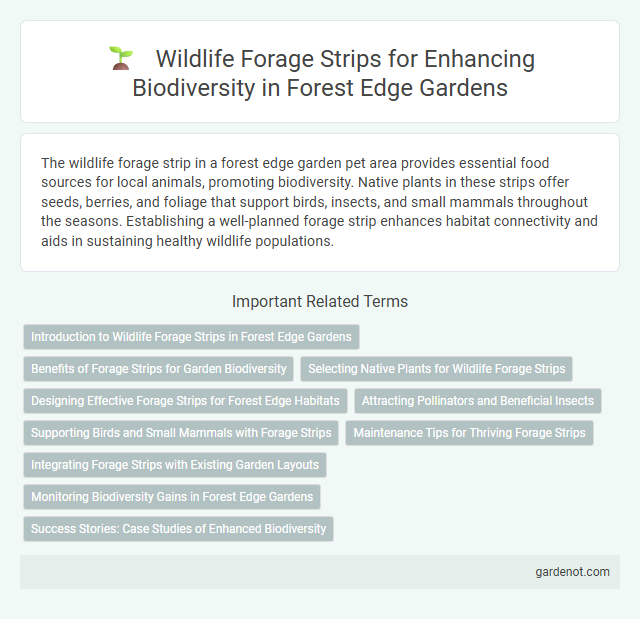 Wildlife Forage Strips for Enhancing Biodiversity in Forest Edge Gardens

The wildlife forage strip in a forest edge garden pet area provides essential food sources for local animals, promoting biodiversity. Native plants in these strips offer seeds, berries, and foliage that support birds, insects, and small mammals throughout the seasons. Establishing a well-planned forage strip enhances habitat connectivity and aids in sustaining healthy wildlife populations.

Important Related Terms

Introduction to Wildlife Forage Strips in Forest Edge Gardens

Benefits of Forage Strips for Garden Biodiversity

Selecting Native Plants for Wildlife Forage Strips

Designing Effective Forage Strips for Forest Edge Habitats

Attracting Pollinators and Beneficial Insects

Supporting Birds and Small Mammals with Forage Strips

Maintenance Tips for Thriving Forage Strips

Integrating Forage Strips with Existing Garden Layouts

Monitoring Biodiversity Gains in Forest Edge Gardens

Success Stories: Case Studies of Enhanced Biodiversity

gardenot.com