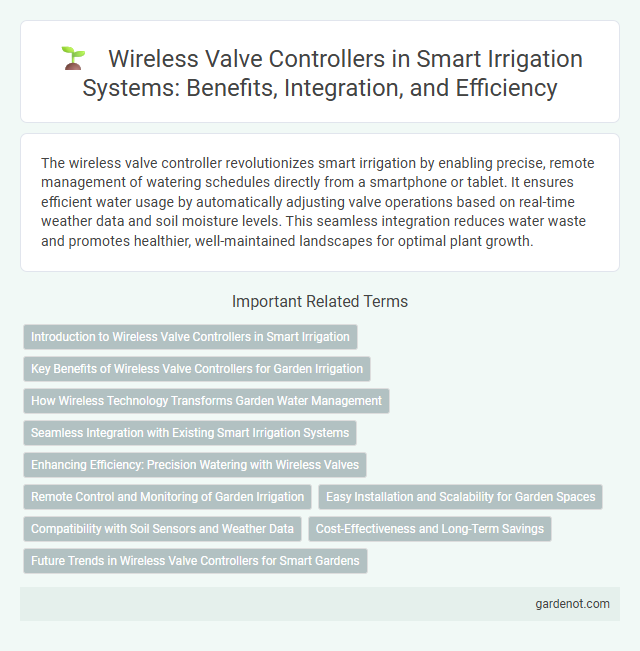 Wireless Valve Controllers in Smart Irrigation Systems: Benefits, Integration, and Efficiency

The wireless valve controller revolutionizes smart irrigation by enabling precise, remote management of watering schedules directly from a smartphone or tablet. It ensures efficient water usage by automatically adjusting valve operations based on real-time weather data and soil moisture levels. This seamless integration reduces water waste and promotes healthier, well-maintained landscapes for optimal plant growth.

Important Related Terms

Introduction to Wireless Valve Controllers in Smart Irrigation

Key Benefits of Wireless Valve Controllers for Garden Irrigation

How Wireless Technology Transforms Garden Water Management

Seamless Integration with Existing Smart Irrigation Systems

Enhancing Efficiency: Precision Watering with Wireless Valves

Remote Control and Monitoring of Garden Irrigation

Easy Installation and Scalability for Garden Spaces

Compatibility with Soil Sensors and Weather Data

Cost-Effectiveness and Long-Term Savings

Future Trends in Wireless Valve Controllers for Smart Gardens

gardenot.com