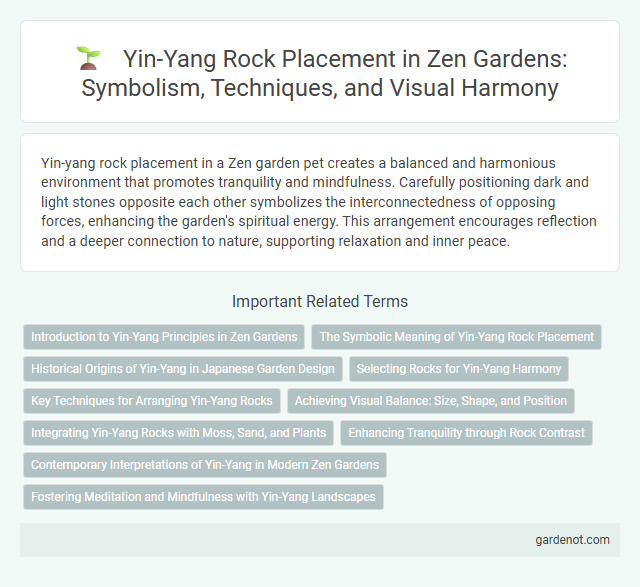 Yin-Yang Rock Placement in Zen Gardens: Symbolism, Techniques, and Visual Harmony

Yin-yang rock placement in a Zen garden pet creates a balanced and harmonious environment that promotes tranquility and mindfulness. Carefully positioning dark and light stones opposite each other symbolizes the interconnectedness of opposing forces, enhancing the garden's spiritual energy. This arrangement encourages reflection and a deeper connection to nature, supporting relaxation and inner peace.

Important Related Terms

Introduction to Yin-Yang Principles in Zen Gardens

The Symbolic Meaning of Yin-Yang Rock Placement

Historical Origins of Yin-Yang in Japanese Garden Design

Selecting Rocks for Yin-Yang Harmony

Key Techniques for Arranging Yin-Yang Rocks

Achieving Visual Balance: Size, Shape, and Position

Integrating Yin-Yang Rocks with Moss, Sand, and Plants

Enhancing Tranquility through Rock Contrast

Contemporary Interpretations of Yin-Yang in Modern Zen Gardens

Fostering Meditation and Mindfulness with Yin-Yang Landscapes

gardenot.com