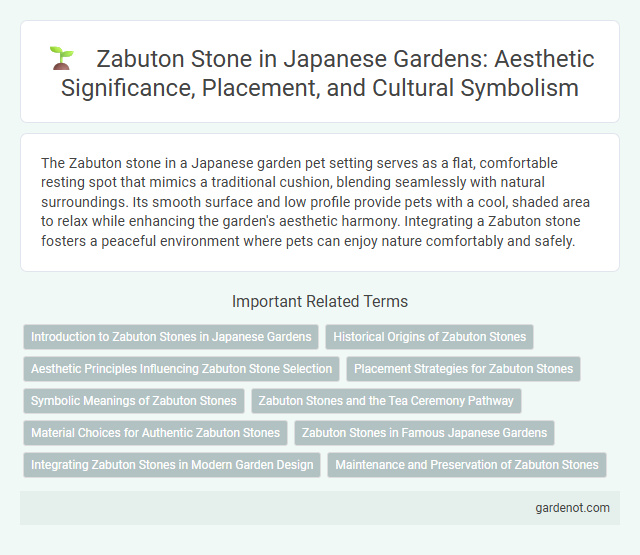 Zabuton Stone in Japanese Gardens: Aesthetic Significance, Placement, and Cultural Symbolism

The Zabuton stone in a Japanese garden pet setting serves as a flat, comfortable resting spot that mimics a traditional cushion, blending seamlessly with natural surroundings. Its smooth surface and low profile provide pets with a cool, shaded area to relax while enhancing the garden's aesthetic harmony. Integrating a Zabuton stone fosters a peaceful environment where pets can enjoy nature comfortably and safely.

Important Related Terms

Introduction to Zabuton Stones in Japanese Gardens

Historical Origins of Zabuton Stones

Aesthetic Principles Influencing Zabuton Stone Selection

Placement Strategies for Zabuton Stones

Symbolic Meanings of Zabuton Stones

Zabuton Stones and the Tea Ceremony Pathway

Material Choices for Authentic Zabuton Stones

Zabuton Stones in Famous Japanese Gardens

Integrating Zabuton Stones in Modern Garden Design

Maintenance and Preservation of Zabuton Stones

gardenot.com