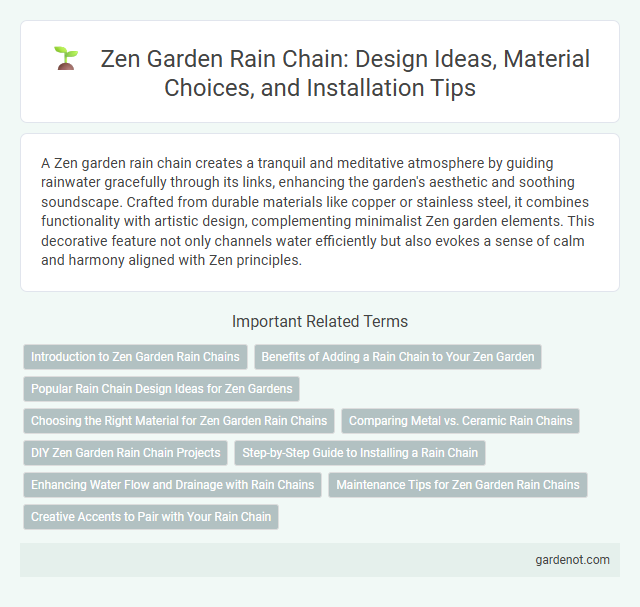 Zen Garden Rain Chain: Design Ideas, Material Choices, and Installation Tips

A Zen garden rain chain creates a tranquil and meditative atmosphere by guiding rainwater gracefully through its links, enhancing the garden's aesthetic and soothing soundscape. Crafted from durable materials like copper or stainless steel, it combines functionality with artistic design, complementing minimalist Zen garden elements. This decorative feature not only channels water efficiently but also evokes a sense of calm and harmony aligned with Zen principles.

Important Related Terms

Introduction to Zen Garden Rain Chains

Benefits of Adding a Rain Chain to Your Zen Garden

Popular Rain Chain Design Ideas for Zen Gardens

Choosing the Right Material for Zen Garden Rain Chains

Comparing Metal vs. Ceramic Rain Chains

DIY Zen Garden Rain Chain Projects

Step-by-Step Guide to Installing a Rain Chain

Enhancing Water Flow and Drainage with Rain Chains

Maintenance Tips for Zen Garden Rain Chains

Creative Accents to Pair with Your Rain Chain

gardenot.com