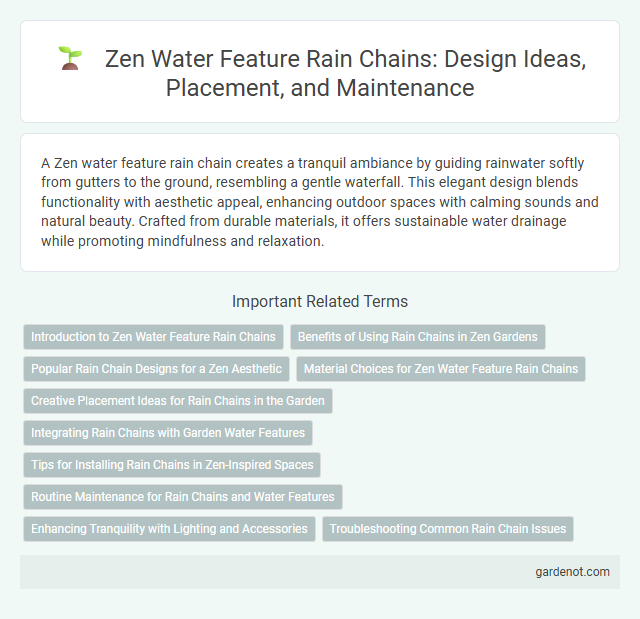 Zen Water Feature Rain Chains: Design Ideas, Placement, and Maintenance

A Zen water feature rain chain creates a tranquil ambiance by guiding rainwater softly from gutters to the ground, resembling a gentle waterfall. This elegant design blends functionality with aesthetic appeal, enhancing outdoor spaces with calming sounds and natural beauty. Crafted from durable materials, it offers sustainable water drainage while promoting mindfulness and relaxation.

Important Related Terms

Introduction to Zen Water Feature Rain Chains

Benefits of Using Rain Chains in Zen Gardens

Popular Rain Chain Designs for a Zen Aesthetic

Material Choices for Zen Water Feature Rain Chains

Creative Placement Ideas for Rain Chains in the Garden

Integrating Rain Chains with Garden Water Features

Tips for Installing Rain Chains in Zen-Inspired Spaces

Routine Maintenance for Rain Chains and Water Features

Enhancing Tranquility with Lighting and Accessories

Troubleshooting Common Rain Chain Issues

gardenot.com