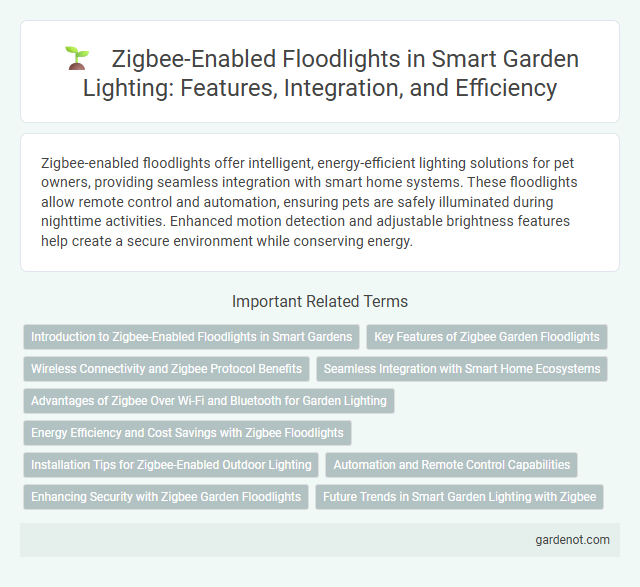 Zigbee-Enabled Floodlights in Smart Garden Lighting: Features, Integration, and Efficiency

Zigbee-enabled floodlights offer intelligent, energy-efficient lighting solutions for pet owners, providing seamless integration with smart home systems. These floodlights allow remote control and automation, ensuring pets are safely illuminated during nighttime activities. Enhanced motion detection and adjustable brightness features help create a secure environment while conserving energy.

Important Related Terms

Introduction to Zigbee-Enabled Floodlights in Smart Gardens

Key Features of Zigbee Garden Floodlights

Wireless Connectivity and Zigbee Protocol Benefits

Seamless Integration with Smart Home Ecosystems

Advantages of Zigbee Over Wi-Fi and Bluetooth for Garden Lighting

Energy Efficiency and Cost Savings with Zigbee Floodlights

Installation Tips for Zigbee-Enabled Outdoor Lighting

Automation and Remote Control Capabilities

Enhancing Security with Zigbee Garden Floodlights

Future Trends in Smart Garden Lighting with Zigbee

gardenot.com