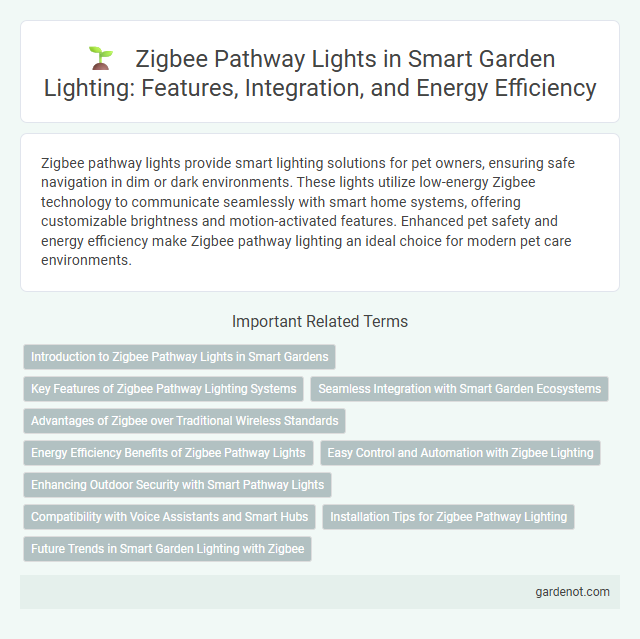 Zigbee Pathway Lights in Smart Garden Lighting: Features, Integration, and Energy Efficiency

Zigbee pathway lights provide smart lighting solutions for pet owners, ensuring safe navigation in dim or dark environments. These lights utilize low-energy Zigbee technology to communicate seamlessly with smart home systems, offering customizable brightness and motion-activated features. Enhanced pet safety and energy efficiency make Zigbee pathway lighting an ideal choice for modern pet care environments.

Important Related Terms

Introduction to Zigbee Pathway Lights in Smart Gardens

Key Features of Zigbee Pathway Lighting Systems

Seamless Integration with Smart Garden Ecosystems

Advantages of Zigbee over Traditional Wireless Standards

Energy Efficiency Benefits of Zigbee Pathway Lights

Easy Control and Automation with Zigbee Lighting

Enhancing Outdoor Security with Smart Pathway Lights

Compatibility with Voice Assistants and Smart Hubs

Installation Tips for Zigbee Pathway Lighting

Future Trends in Smart Garden Lighting with Zigbee

gardenot.com