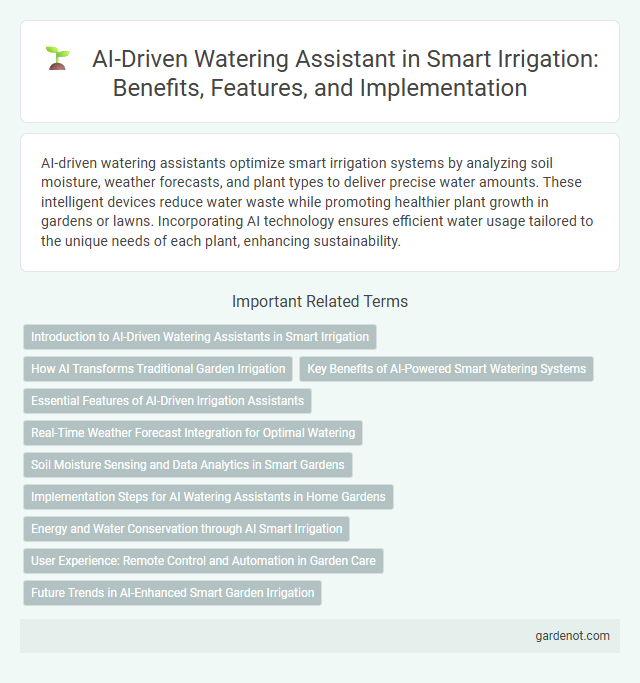 AI-Driven Watering Assistant in Smart Irrigation: Benefits, Features, and Implementation

AI-driven watering assistants optimize smart irrigation systems by analyzing soil moisture, weather forecasts, and plant types to deliver precise water amounts. These intelligent devices reduce water waste while promoting healthier plant growth in gardens or lawns. Incorporating AI technology ensures efficient water usage tailored to the unique needs of each plant, enhancing sustainability.

Important Related Terms

Introduction to AI-Driven Watering Assistants in Smart Irrigation

How AI Transforms Traditional Garden Irrigation

Key Benefits of AI-Powered Smart Watering Systems

Essential Features of AI-Driven Irrigation Assistants

Real-Time Weather Forecast Integration for Optimal Watering

Soil Moisture Sensing and Data Analytics in Smart Gardens

Implementation Steps for AI Watering Assistants in Home Gardens

Energy and Water Conservation through AI Smart Irrigation

User Experience: Remote Control and Automation in Garden Care

Future Trends in AI-Enhanced Smart Garden Irrigation

gardenot.com