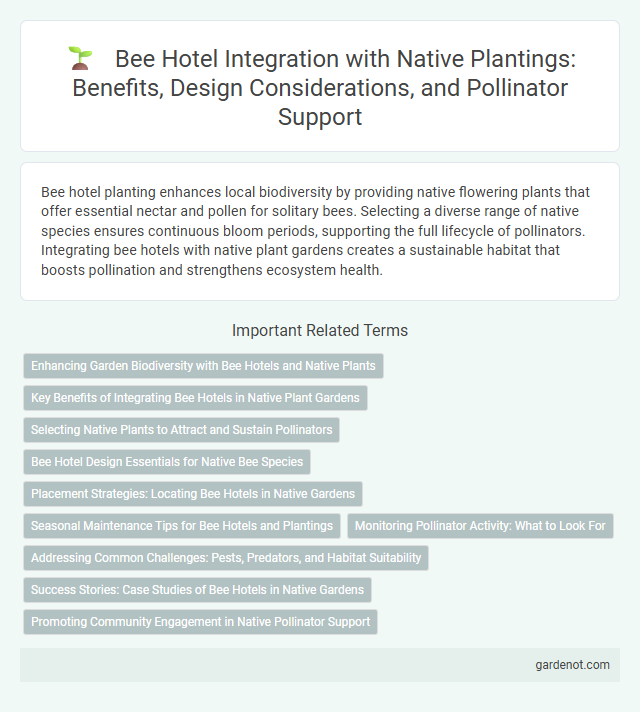 Bee Hotel Integration with Native Plantings: Benefits, Design Considerations, and Pollinator Support

Bee hotel planting enhances local biodiversity by providing native flowering plants that offer essential nectar and pollen for solitary bees. Selecting a diverse range of native species ensures continuous bloom periods, supporting the full lifecycle of pollinators. Integrating bee hotels with native plant gardens creates a sustainable habitat that boosts pollination and strengthens ecosystem health.

Important Related Terms

Enhancing Garden Biodiversity with Bee Hotels and Native Plants

Key Benefits of Integrating Bee Hotels in Native Plant Gardens

Selecting Native Plants to Attract and Sustain Pollinators

Bee Hotel Design Essentials for Native Bee Species

Placement Strategies: Locating Bee Hotels in Native Gardens

Seasonal Maintenance Tips for Bee Hotels and Plantings

Monitoring Pollinator Activity: What to Look For

Addressing Common Challenges: Pests, Predators, and Habitat Suitability

Success Stories: Case Studies of Bee Hotels in Native Gardens

Promoting Community Engagement in Native Pollinator Support

gardenot.com