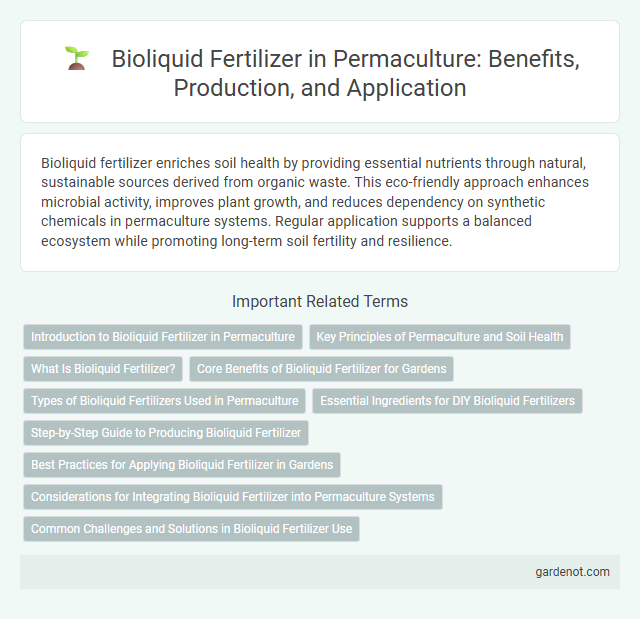 Bioliquid Fertilizer in Permaculture: Benefits, Production, and Application

Bioliquid fertilizer enriches soil health by providing essential nutrients through natural, sustainable sources derived from organic waste. This eco-friendly approach enhances microbial activity, improves plant growth, and reduces dependency on synthetic chemicals in permaculture systems. Regular application supports a balanced ecosystem while promoting long-term soil fertility and resilience.

Important Related Terms

Introduction to Bioliquid Fertilizer in Permaculture

Key Principles of Permaculture and Soil Health

What Is Bioliquid Fertilizer?

Core Benefits of Bioliquid Fertilizer for Gardens

Types of Bioliquid Fertilizers Used in Permaculture

Essential Ingredients for DIY Bioliquid Fertilizers

Step-by-Step Guide to Producing Bioliquid Fertilizer

Best Practices for Applying Bioliquid Fertilizer in Gardens

Considerations for Integrating Bioliquid Fertilizer into Permaculture Systems

Common Challenges and Solutions in Bioliquid Fertilizer Use

gardenot.com