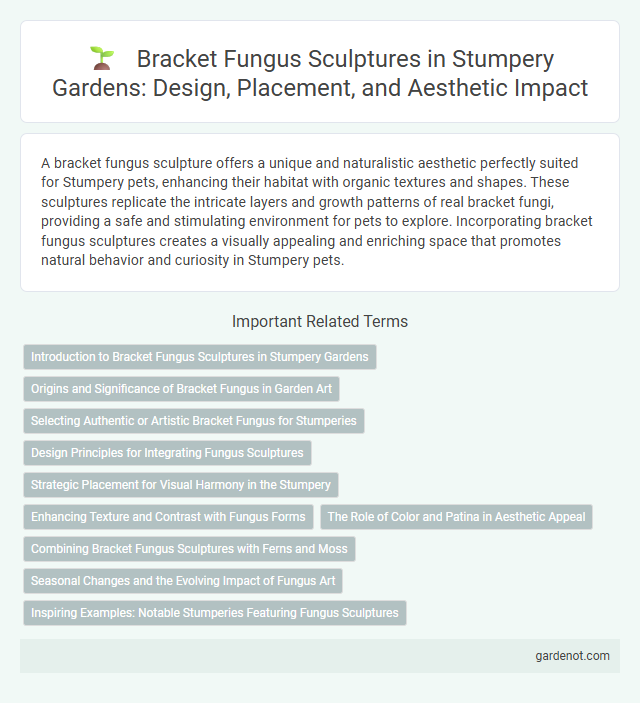 Bracket Fungus Sculptures in Stumpery Gardens: Design, Placement, and Aesthetic Impact

A bracket fungus sculpture offers a unique and naturalistic aesthetic perfectly suited for Stumpery pets, enhancing their habitat with organic textures and shapes. These sculptures replicate the intricate layers and growth patterns of real bracket fungi, providing a safe and stimulating environment for pets to explore. Incorporating bracket fungus sculptures creates a visually appealing and enriching space that promotes natural behavior and curiosity in Stumpery pets.

Important Related Terms

Introduction to Bracket Fungus Sculptures in Stumpery Gardens

Origins and Significance of Bracket Fungus in Garden Art

Selecting Authentic or Artistic Bracket Fungus for Stumperies

Design Principles for Integrating Fungus Sculptures

Strategic Placement for Visual Harmony in the Stumpery

Enhancing Texture and Contrast with Fungus Forms

The Role of Color and Patina in Aesthetic Appeal

Combining Bracket Fungus Sculptures with Ferns and Moss

Seasonal Changes and the Evolving Impact of Fungus Art

Inspiring Examples: Notable Stumperies Featuring Fungus Sculptures

gardenot.com