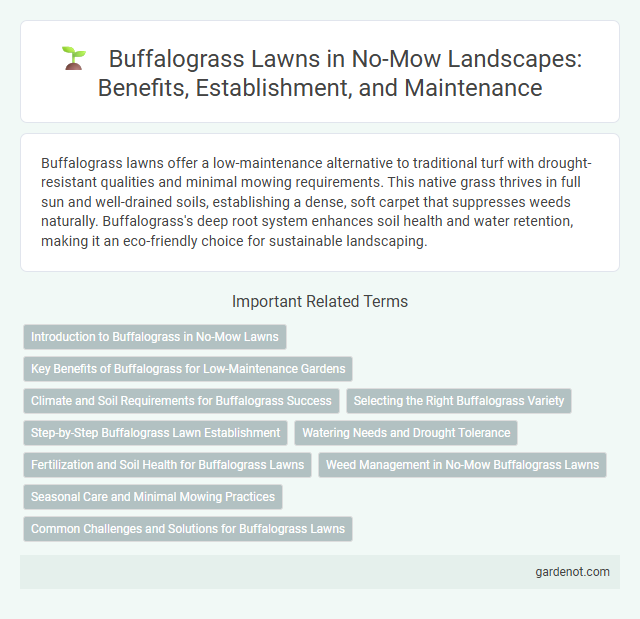 Buffalograss Lawns in No-Mow Landscapes: Benefits, Establishment, and Maintenance

Buffalograss lawns offer a low-maintenance alternative to traditional turf with drought-resistant qualities and minimal mowing requirements. This native grass thrives in full sun and well-drained soils, establishing a dense, soft carpet that suppresses weeds naturally. Buffalograss's deep root system enhances soil health and water retention, making it an eco-friendly choice for sustainable landscaping.

Important Related Terms

Introduction to Buffalograss in No-Mow Lawns

Key Benefits of Buffalograss for Low-Maintenance Gardens

Climate and Soil Requirements for Buffalograss Success

Selecting the Right Buffalograss Variety

Step-by-Step Buffalograss Lawn Establishment

Watering Needs and Drought Tolerance

Fertilization and Soil Health for Buffalograss Lawns

Weed Management in No-Mow Buffalograss Lawns

Seasonal Care and Minimal Mowing Practices

Common Challenges and Solutions for Buffalograss Lawns

gardenot.com