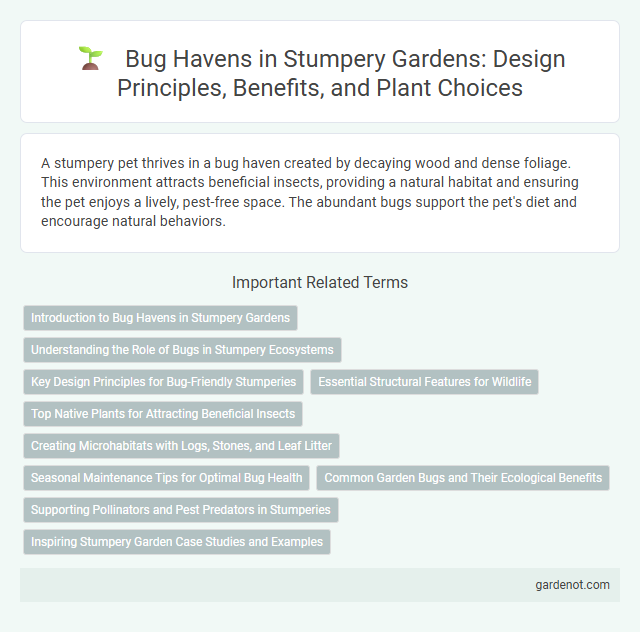 Bug Havens in Stumpery Gardens: Design Principles, Benefits, and Plant Choices

A stumpery pet thrives in a bug haven created by decaying wood and dense foliage. This environment attracts beneficial insects, providing a natural habitat and ensuring the pet enjoys a lively, pest-free space. The abundant bugs support the pet's diet and encourage natural behaviors.

Important Related Terms

Introduction to Bug Havens in Stumpery Gardens

Understanding the Role of Bugs in Stumpery Ecosystems

Key Design Principles for Bug-Friendly Stumperies

Essential Structural Features for Wildlife

Top Native Plants for Attracting Beneficial Insects

Creating Microhabitats with Logs, Stones, and Leaf Litter

Seasonal Maintenance Tips for Optimal Bug Health

Common Garden Bugs and Their Ecological Benefits

Supporting Pollinators and Pest Predators in Stumperies

Inspiring Stumpery Garden Case Studies and Examples

gardenot.com