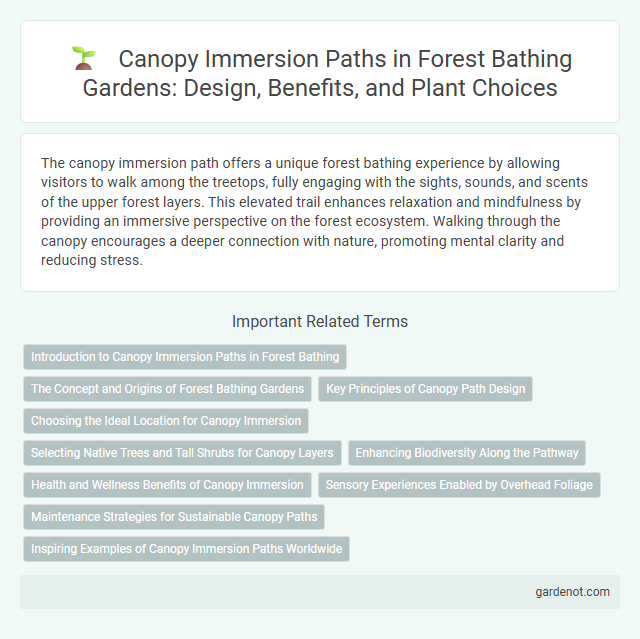 Canopy Immersion Paths in Forest Bathing Gardens: Design, Benefits, and Plant Choices

The canopy immersion path offers a unique forest bathing experience by allowing visitors to walk among the treetops, fully engaging with the sights, sounds, and scents of the upper forest layers. This elevated trail enhances relaxation and mindfulness by providing an immersive perspective on the forest ecosystem. Walking through the canopy encourages a deeper connection with nature, promoting mental clarity and reducing stress.

Important Related Terms

Introduction to Canopy Immersion Paths in Forest Bathing

The Concept and Origins of Forest Bathing Gardens

Key Principles of Canopy Path Design

Choosing the Ideal Location for Canopy Immersion

Selecting Native Trees and Tall Shrubs for Canopy Layers

Enhancing Biodiversity Along the Pathway

Health and Wellness Benefits of Canopy Immersion

Sensory Experiences Enabled by Overhead Foliage

Maintenance Strategies for Sustainable Canopy Paths

Inspiring Examples of Canopy Immersion Paths Worldwide

gardenot.com