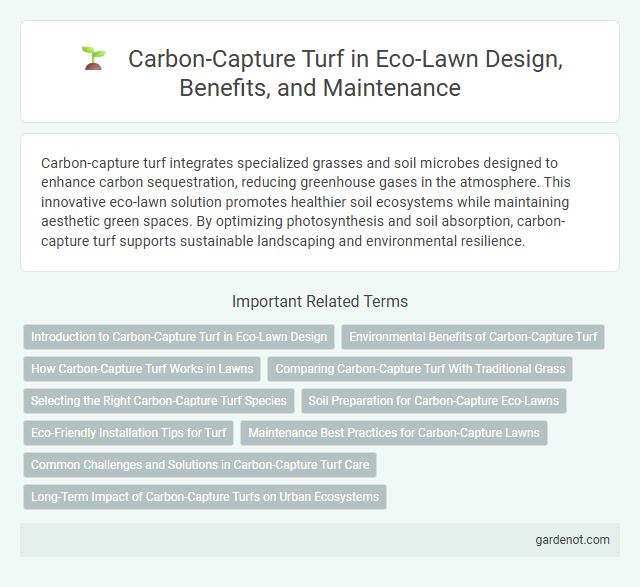 Carbon-Capture Turf in Eco-Lawn Design, Benefits, and Maintenance

Carbon-capture turf integrates specialized grasses and soil microbes designed to enhance carbon sequestration, reducing greenhouse gases in the atmosphere. This innovative eco-lawn solution promotes healthier soil ecosystems while maintaining aesthetic green spaces. By optimizing photosynthesis and soil absorption, carbon-capture turf supports sustainable landscaping and environmental resilience.

Important Related Terms

Introduction to Carbon-Capture Turf in Eco-Lawn Design

Environmental Benefits of Carbon-Capture Turf

How Carbon-Capture Turf Works in Lawns

Comparing Carbon-Capture Turf With Traditional Grass

Selecting the Right Carbon-Capture Turf Species

Soil Preparation for Carbon-Capture Eco-Lawns

Eco-Friendly Installation Tips for Turf

Maintenance Best Practices for Carbon-Capture Lawns

Common Challenges and Solutions in Carbon-Capture Turf Care

Long-Term Impact of Carbon-Capture Turfs on Urban Ecosystems

gardenot.com