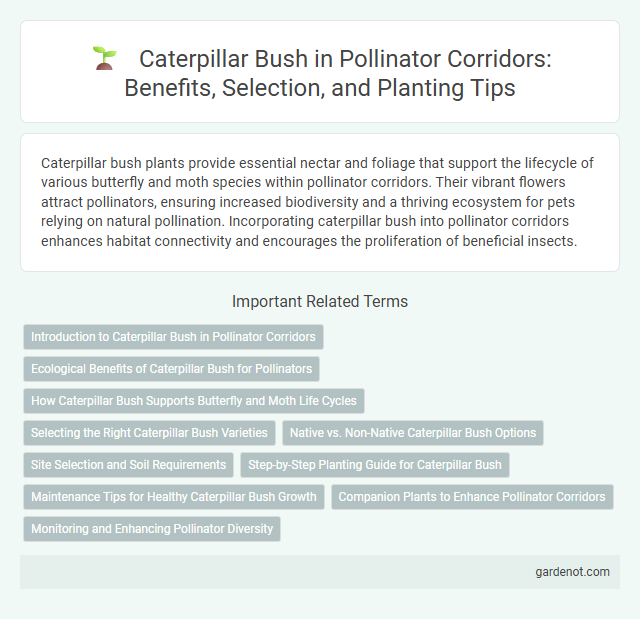 Caterpillar Bush in Pollinator Corridors: Benefits, Selection, and Planting Tips

Caterpillar bush plants provide essential nectar and foliage that support the lifecycle of various butterfly and moth species within pollinator corridors. Their vibrant flowers attract pollinators, ensuring increased biodiversity and a thriving ecosystem for pets relying on natural pollination. Incorporating caterpillar bush into pollinator corridors enhances habitat connectivity and encourages the proliferation of beneficial insects.

Important Related Terms

Introduction to Caterpillar Bush in Pollinator Corridors

Ecological Benefits of Caterpillar Bush for Pollinators

How Caterpillar Bush Supports Butterfly and Moth Life Cycles

Selecting the Right Caterpillar Bush Varieties

Native vs. Non-Native Caterpillar Bush Options

Site Selection and Soil Requirements

Step-by-Step Planting Guide for Caterpillar Bush

Maintenance Tips for Healthy Caterpillar Bush Growth

Companion Plants to Enhance Pollinator Corridors

Monitoring and Enhancing Pollinator Diversity

gardenot.com