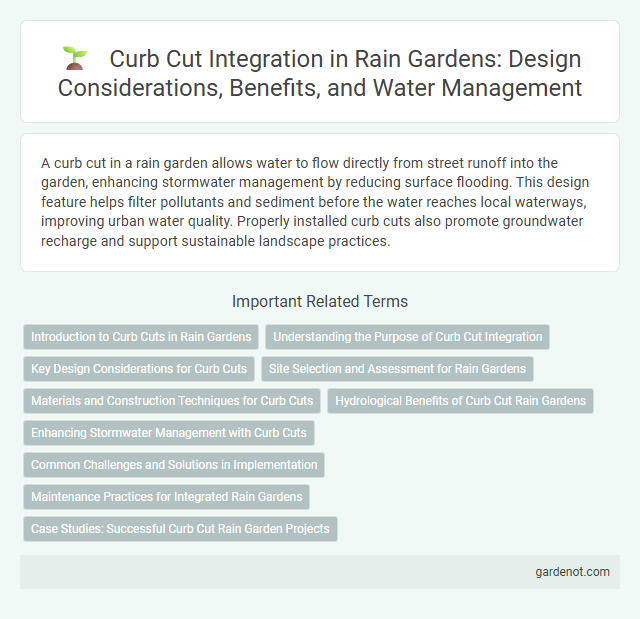 Curb Cut Integration in Rain Gardens: Design Considerations, Benefits, and Water Management

A curb cut in a rain garden allows water to flow directly from street runoff into the garden, enhancing stormwater management by reducing surface flooding. This design feature helps filter pollutants and sediment before the water reaches local waterways, improving urban water quality. Properly installed curb cuts also promote groundwater recharge and support sustainable landscape practices.

Important Related Terms

Introduction to Curb Cuts in Rain Gardens

Understanding the Purpose of Curb Cut Integration

Key Design Considerations for Curb Cuts

Site Selection and Assessment for Rain Gardens

Materials and Construction Techniques for Curb Cuts

Hydrological Benefits of Curb Cut Rain Gardens

Enhancing Stormwater Management with Curb Cuts

Common Challenges and Solutions in Implementation

Maintenance Practices for Integrated Rain Gardens

Case Studies: Successful Curb Cut Rain Garden Projects

gardenot.com