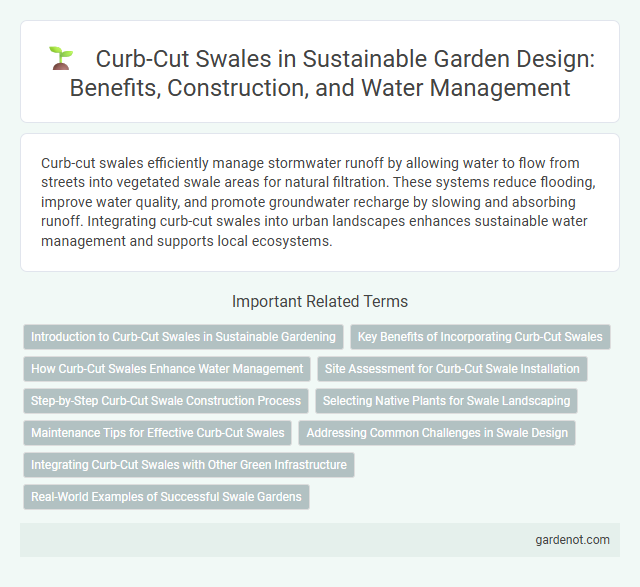 Curb-Cut Swales in Sustainable Garden Design: Benefits, Construction, and Water Management

Curb-cut swales efficiently manage stormwater runoff by allowing water to flow from streets into vegetated swale areas for natural filtration. These systems reduce flooding, improve water quality, and promote groundwater recharge by slowing and absorbing runoff. Integrating curb-cut swales into urban landscapes enhances sustainable water management and supports local ecosystems.

Important Related Terms

Introduction to Curb-Cut Swales in Sustainable Gardening

Key Benefits of Incorporating Curb-Cut Swales

How Curb-Cut Swales Enhance Water Management

Site Assessment for Curb-Cut Swale Installation

Step-by-Step Curb-Cut Swale Construction Process

Selecting Native Plants for Swale Landscaping

Maintenance Tips for Effective Curb-Cut Swales

Addressing Common Challenges in Swale Design

Integrating Curb-Cut Swales with Other Green Infrastructure

Real-World Examples of Successful Swale Gardens

gardenot.com