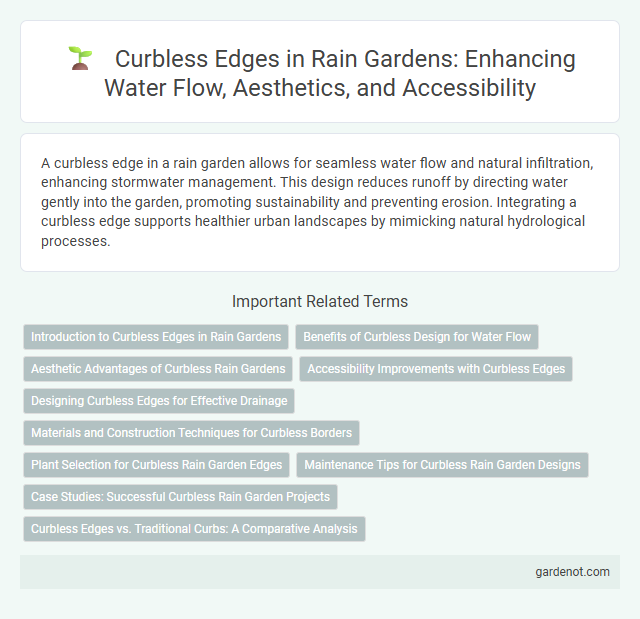 Curbless Edges in Rain Gardens: Enhancing Water Flow, Aesthetics, and Accessibility

A curbless edge in a rain garden allows for seamless water flow and natural infiltration, enhancing stormwater management. This design reduces runoff by directing water gently into the garden, promoting sustainability and preventing erosion. Integrating a curbless edge supports healthier urban landscapes by mimicking natural hydrological processes.

Important Related Terms

Introduction to Curbless Edges in Rain Gardens

Benefits of Curbless Design for Water Flow

Aesthetic Advantages of Curbless Rain Gardens

Accessibility Improvements with Curbless Edges

Designing Curbless Edges for Effective Drainage

Materials and Construction Techniques for Curbless Borders

Plant Selection for Curbless Rain Garden Edges

Maintenance Tips for Curbless Rain Garden Designs

Case Studies: Successful Curbless Rain Garden Projects

Curbless Edges vs. Traditional Curbs: A Comparative Analysis

gardenot.com