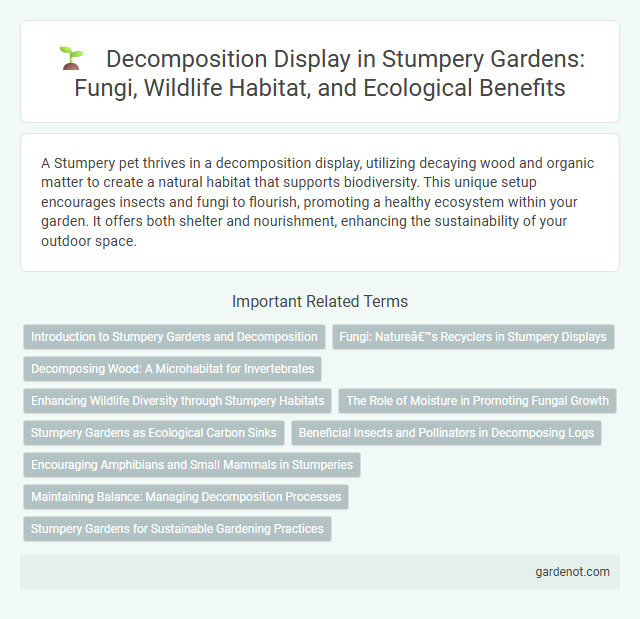 Decomposition Display in Stumpery Gardens: Fungi, Wildlife Habitat, and Ecological Benefits

A Stumpery pet thrives in a decomposition display, utilizing decaying wood and organic matter to create a natural habitat that supports biodiversity. This unique setup encourages insects and fungi to flourish, promoting a healthy ecosystem within your garden. It offers both shelter and nourishment, enhancing the sustainability of your outdoor space.

Important Related Terms

Introduction to Stumpery Gardens and Decomposition

Fungi: Natureâ€™s Recyclers in Stumpery Displays

Decomposing Wood: A Microhabitat for Invertebrates

Enhancing Wildlife Diversity through Stumpery Habitats

The Role of Moisture in Promoting Fungal Growth

Stumpery Gardens as Ecological Carbon Sinks

Beneficial Insects and Pollinators in Decomposing Logs

Encouraging Amphibians and Small Mammals in Stumperies

Maintaining Balance: Managing Decomposition Processes

Stumpery Gardens for Sustainable Gardening Practices

gardenot.com