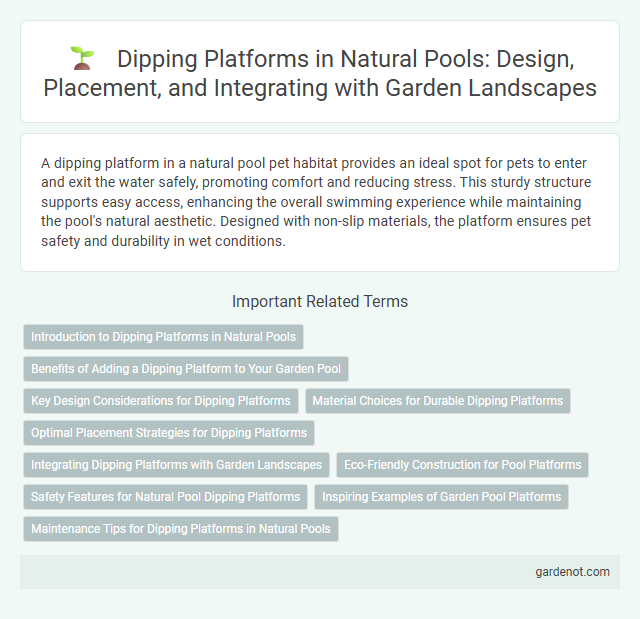 Dipping Platforms in Natural Pools: Design, Placement, and Integrating with Garden Landscapes

A dipping platform in a natural pool pet habitat provides an ideal spot for pets to enter and exit the water safely, promoting comfort and reducing stress. This sturdy structure supports easy access, enhancing the overall swimming experience while maintaining the pool's natural aesthetic. Designed with non-slip materials, the platform ensures pet safety and durability in wet conditions.

Important Related Terms

Introduction to Dipping Platforms in Natural Pools

Benefits of Adding a Dipping Platform to Your Garden Pool

Key Design Considerations for Dipping Platforms

Material Choices for Durable Dipping Platforms

Optimal Placement Strategies for Dipping Platforms

Integrating Dipping Platforms with Garden Landscapes

Eco-Friendly Construction for Pool Platforms

Safety Features for Natural Pool Dipping Platforms

Inspiring Examples of Garden Pool Platforms

Maintenance Tips for Dipping Platforms in Natural Pools

gardenot.com