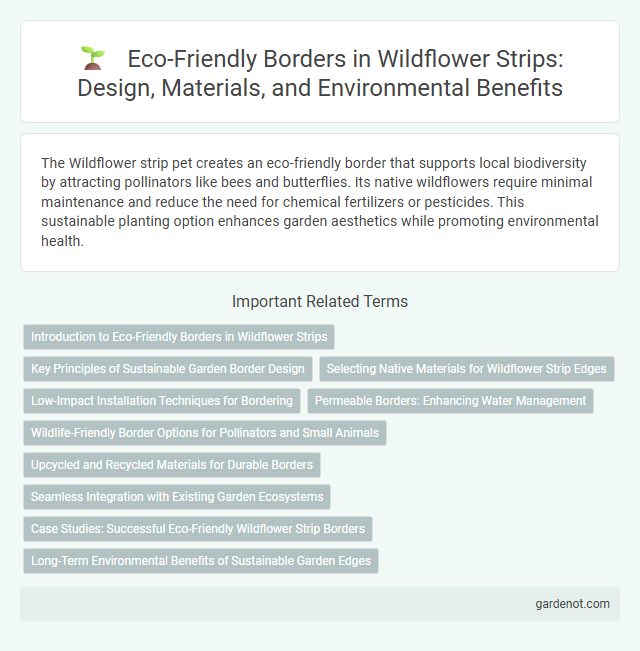 Eco-Friendly Borders in Wildflower Strips: Design, Materials, and Environmental Benefits

The Wildflower strip pet creates an eco-friendly border that supports local biodiversity by attracting pollinators like bees and butterflies. Its native wildflowers require minimal maintenance and reduce the need for chemical fertilizers or pesticides. This sustainable planting option enhances garden aesthetics while promoting environmental health.

Important Related Terms

Introduction to Eco-Friendly Borders in Wildflower Strips

Key Principles of Sustainable Garden Border Design

Selecting Native Materials for Wildflower Strip Edges

Low-Impact Installation Techniques for Bordering

Permeable Borders: Enhancing Water Management

Wildlife-Friendly Border Options for Pollinators and Small Animals

Upcycled and Recycled Materials for Durable Borders

Seamless Integration with Existing Garden Ecosystems

Case Studies: Successful Eco-Friendly Wildflower Strip Borders

Long-Term Environmental Benefits of Sustainable Garden Edges

gardenot.com