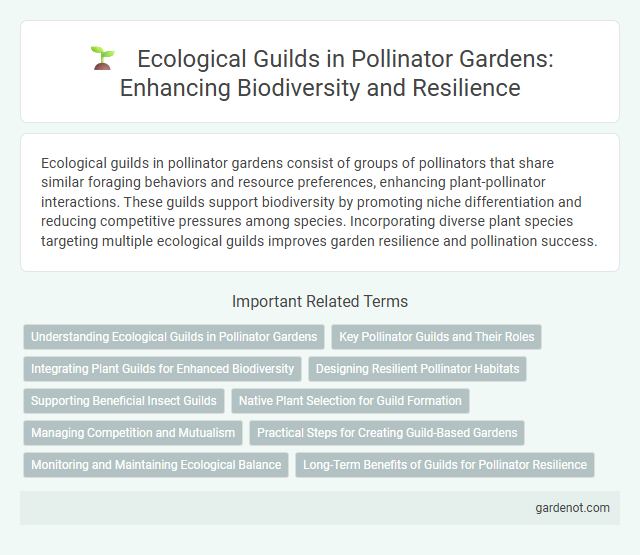 Ecological Guilds in Pollinator Gardens: Enhancing Biodiversity and Resilience

Ecological guilds in pollinator gardens consist of groups of pollinators that share similar foraging behaviors and resource preferences, enhancing plant-pollinator interactions. These guilds support biodiversity by promoting niche differentiation and reducing competitive pressures among species. Incorporating diverse plant species targeting multiple ecological guilds improves garden resilience and pollination success.

Important Related Terms

Understanding Ecological Guilds in Pollinator Gardens
Key Pollinator Guilds and Their Roles
Integrating Plant Guilds for Enhanced Biodiversity
Designing Resilient Pollinator Habitats
Supporting Beneficial Insect Guilds
Native Plant Selection for Guild Formation
Managing Competition and Mutualism
Practical Steps for Creating Guild-Based Gardens
Monitoring and Maintaining Ecological Balance
Long-Term Benefits of Guilds for Pollinator Resilience

gardenot.com