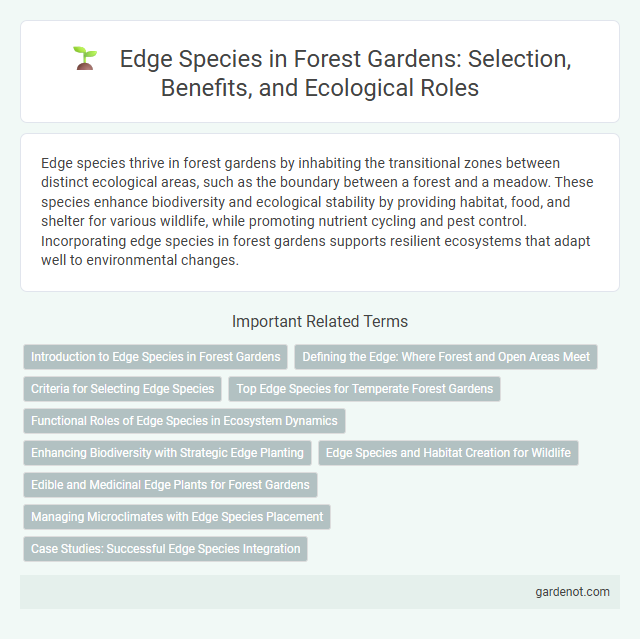 Edge Species in Forest Gardens: Selection, Benefits, and Ecological Roles

Edge species thrive in forest gardens by inhabiting the transitional zones between distinct ecological areas, such as the boundary between a forest and a meadow. These species enhance biodiversity and ecological stability by providing habitat, food, and shelter for various wildlife, while promoting nutrient cycling and pest control. Incorporating edge species in forest gardens supports resilient ecosystems that adapt well to environmental changes.

Important Related Terms

Introduction to Edge Species in Forest Gardens

Defining the Edge: Where Forest and Open Areas Meet

Criteria for Selecting Edge Species

Top Edge Species for Temperate Forest Gardens

Functional Roles of Edge Species in Ecosystem Dynamics

Enhancing Biodiversity with Strategic Edge Planting

Edge Species and Habitat Creation for Wildlife

Edible and Medicinal Edge Plants for Forest Gardens

Managing Microclimates with Edge Species Placement

Case Studies: Successful Edge Species Integration

gardenot.com