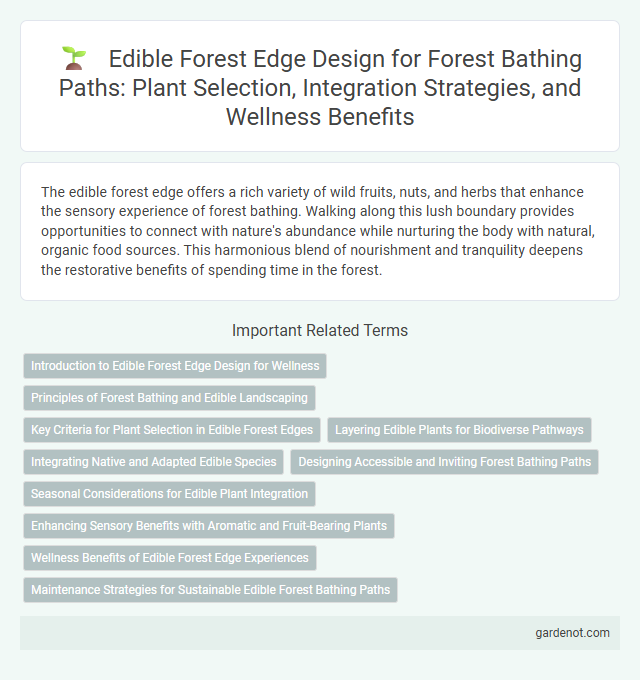 Edible Forest Edge Design for Forest Bathing Paths: Plant Selection, Integration Strategies, and Wellness Benefits

The edible forest edge offers a rich variety of wild fruits, nuts, and herbs that enhance the sensory experience of forest bathing. Walking along this lush boundary provides opportunities to connect with nature's abundance while nurturing the body with natural, organic food sources. This harmonious blend of nourishment and tranquility deepens the restorative benefits of spending time in the forest.

Important Related Terms

Introduction to Edible Forest Edge Design for Wellness

Principles of Forest Bathing and Edible Landscaping

Key Criteria for Plant Selection in Edible Forest Edges

Layering Edible Plants for Biodiverse Pathways

Integrating Native and Adapted Edible Species

Designing Accessible and Inviting Forest Bathing Paths

Seasonal Considerations for Edible Plant Integration

Enhancing Sensory Benefits with Aromatic and Fruit-Bearing Plants

Wellness Benefits of Edible Forest Edge Experiences

Maintenance Strategies for Sustainable Edible Forest Bathing Paths

gardenot.com