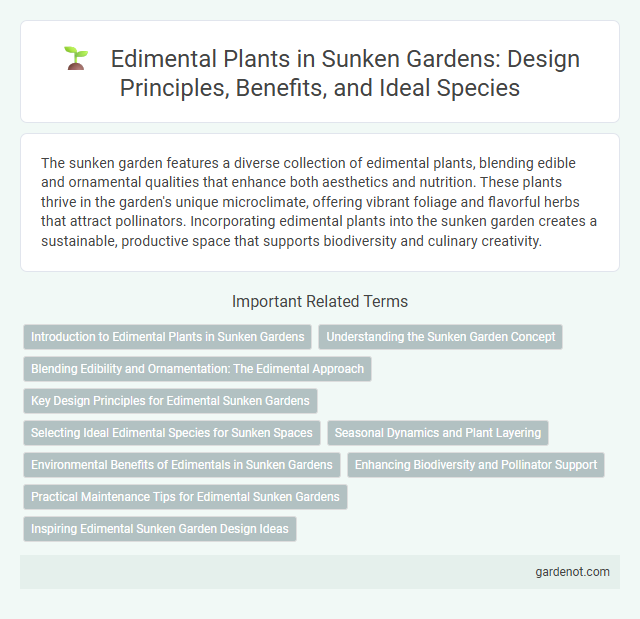 Edimental Plants in Sunken Gardens: Design Principles, Benefits, and Ideal Species

The sunken garden features a diverse collection of edimental plants, blending edible and ornamental qualities that enhance both aesthetics and nutrition. These plants thrive in the garden's unique microclimate, offering vibrant foliage and flavorful herbs that attract pollinators. Incorporating edimental plants into the sunken garden creates a sustainable, productive space that supports biodiversity and culinary creativity.

Important Related Terms

Introduction to Edimental Plants in Sunken Gardens

Understanding the Sunken Garden Concept

Blending Edibility and Ornamentation: The Edimental Approach

Key Design Principles for Edimental Sunken Gardens

Selecting Ideal Edimental Species for Sunken Spaces

Seasonal Dynamics and Plant Layering

Environmental Benefits of Edimentals in Sunken Gardens

Enhancing Biodiversity and Pollinator Support

Practical Maintenance Tips for Edimental Sunken Gardens

Inspiring Edimental Sunken Garden Design Ideas

gardenot.com