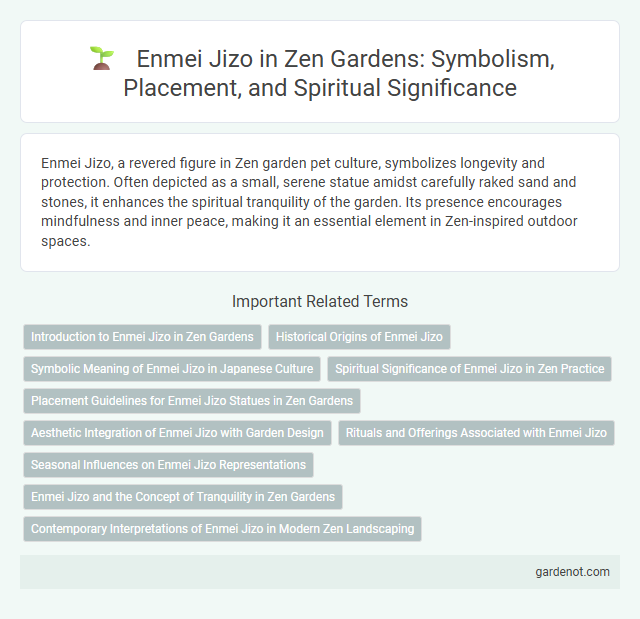 Enmei Jizo in Zen Gardens: Symbolism, Placement, and Spiritual Significance

Enmei Jizo, a revered figure in Zen garden pet culture, symbolizes longevity and protection. Often depicted as a small, serene statue amidst carefully raked sand and stones, it enhances the spiritual tranquility of the garden. Its presence encourages mindfulness and inner peace, making it an essential element in Zen-inspired outdoor spaces.

Important Related Terms

Introduction to Enmei Jizo in Zen Gardens

Historical Origins of Enmei Jizo

Symbolic Meaning of Enmei Jizo in Japanese Culture

Spiritual Significance of Enmei Jizo in Zen Practice

Placement Guidelines for Enmei Jizo Statues in Zen Gardens

Aesthetic Integration of Enmei Jizo with Garden Design

Rituals and Offerings Associated with Enmei Jizo

Seasonal Influences on Enmei Jizo Representations

Enmei Jizo and the Concept of Tranquility in Zen Gardens

Contemporary Interpretations of Enmei Jizo in Modern Zen Landscaping

gardenot.com