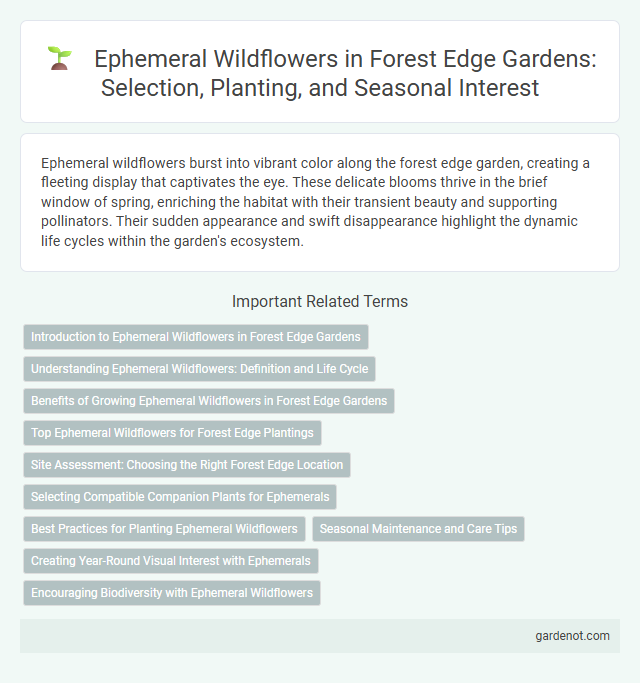 Ephemeral Wildflowers in Forest Edge Gardens: Selection, Planting, and Seasonal Interest

Ephemeral wildflowers burst into vibrant color along the forest edge garden, creating a fleeting display that captivates the eye. These delicate blooms thrive in the brief window of spring, enriching the habitat with their transient beauty and supporting pollinators. Their sudden appearance and swift disappearance highlight the dynamic life cycles within the garden's ecosystem.

Important Related Terms

Introduction to Ephemeral Wildflowers in Forest Edge Gardens

Understanding Ephemeral Wildflowers: Definition and Life Cycle

Benefits of Growing Ephemeral Wildflowers in Forest Edge Gardens

Top Ephemeral Wildflowers for Forest Edge Plantings

Site Assessment: Choosing the Right Forest Edge Location

Selecting Compatible Companion Plants for Ephemerals

Best Practices for Planting Ephemeral Wildflowers

Seasonal Maintenance and Care Tips

Creating Year-Round Visual Interest with Ephemerals

Encouraging Biodiversity with Ephemeral Wildflowers

gardenot.com