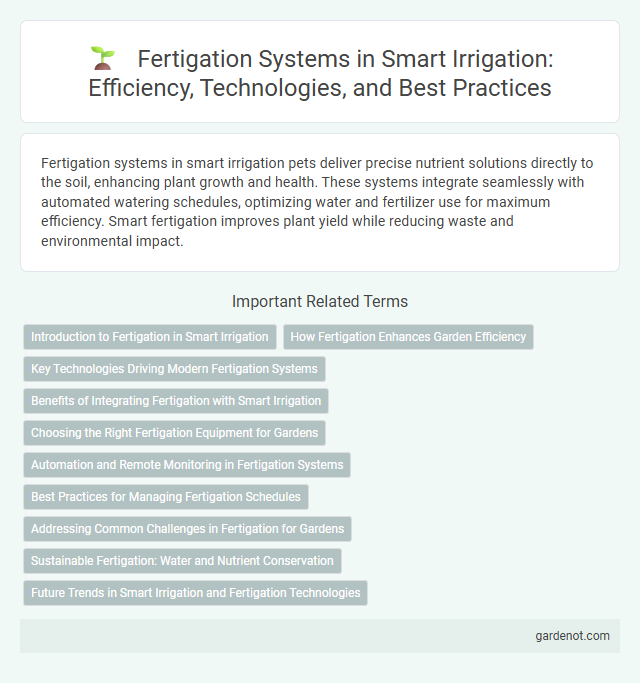 Fertigation Systems in Smart Irrigation: Efficiency, Technologies, and Best Practices

Fertigation systems in smart irrigation pets deliver precise nutrient solutions directly to the soil, enhancing plant growth and health. These systems integrate seamlessly with automated watering schedules, optimizing water and fertilizer use for maximum efficiency. Smart fertigation improves plant yield while reducing waste and environmental impact.

Important Related Terms

Introduction to Fertigation in Smart Irrigation

How Fertigation Enhances Garden Efficiency

Key Technologies Driving Modern Fertigation Systems

Benefits of Integrating Fertigation with Smart Irrigation

Choosing the Right Fertigation Equipment for Gardens

Automation and Remote Monitoring in Fertigation Systems

Best Practices for Managing Fertigation Schedules

Addressing Common Challenges in Fertigation for Gardens

Sustainable Fertigation: Water and Nutrient Conservation

Future Trends in Smart Irrigation and Fertigation Technologies

gardenot.com