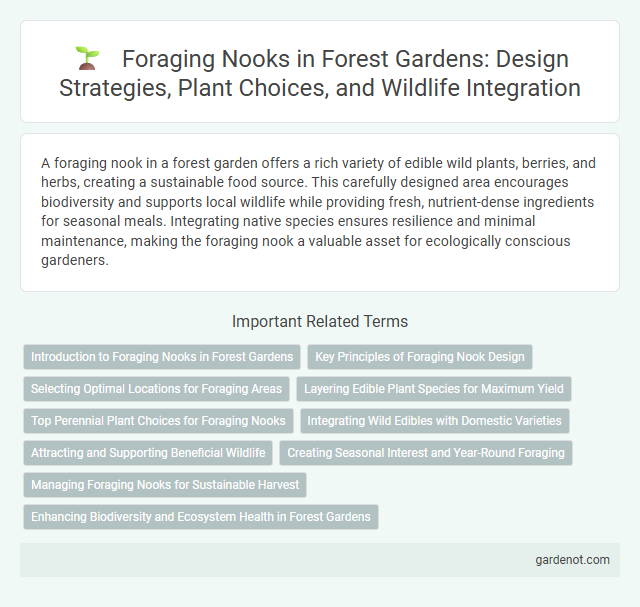 Foraging Nooks in Forest Gardens: Design Strategies, Plant Choices, and Wildlife Integration

A foraging nook in a forest garden offers a rich variety of edible wild plants, berries, and herbs, creating a sustainable food source. This carefully designed area encourages biodiversity and supports local wildlife while providing fresh, nutrient-dense ingredients for seasonal meals. Integrating native species ensures resilience and minimal maintenance, making the foraging nook a valuable asset for ecologically conscious gardeners.

Important Related Terms

Introduction to Foraging Nooks in Forest Gardens

Key Principles of Foraging Nook Design

Selecting Optimal Locations for Foraging Areas

Layering Edible Plant Species for Maximum Yield

Top Perennial Plant Choices for Foraging Nooks

Integrating Wild Edibles with Domestic Varieties

Attracting and Supporting Beneficial Wildlife

Creating Seasonal Interest and Year-Round Foraging

Managing Foraging Nooks for Sustainable Harvest

Enhancing Biodiversity and Ecosystem Health in Forest Gardens

gardenot.com