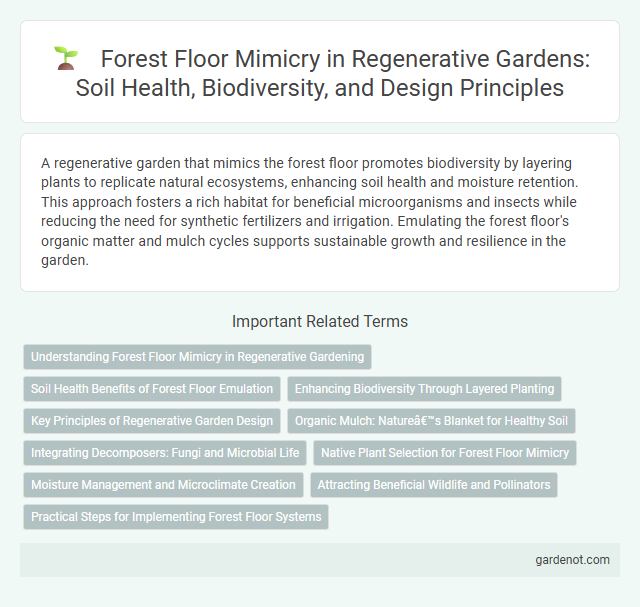 Forest Floor Mimicry in Regenerative Gardens: Soil Health, Biodiversity, and Design Principles

A regenerative garden that mimics the forest floor promotes biodiversity by layering plants to replicate natural ecosystems, enhancing soil health and moisture retention. This approach fosters a rich habitat for beneficial microorganisms and insects while reducing the need for synthetic fertilizers and irrigation. Emulating the forest floor's organic matter and mulch cycles supports sustainable growth and resilience in the garden.

Important Related Terms

Understanding Forest Floor Mimicry in Regenerative Gardening

Soil Health Benefits of Forest Floor Emulation

Enhancing Biodiversity Through Layered Planting

Key Principles of Regenerative Garden Design

Organic Mulch: Natureâ€™s Blanket for Healthy Soil

Integrating Decomposers: Fungi and Microbial Life

Native Plant Selection for Forest Floor Mimicry

Moisture Management and Microclimate Creation

Attracting Beneficial Wildlife and Pollinators

Practical Steps for Implementing Forest Floor Systems

gardenot.com