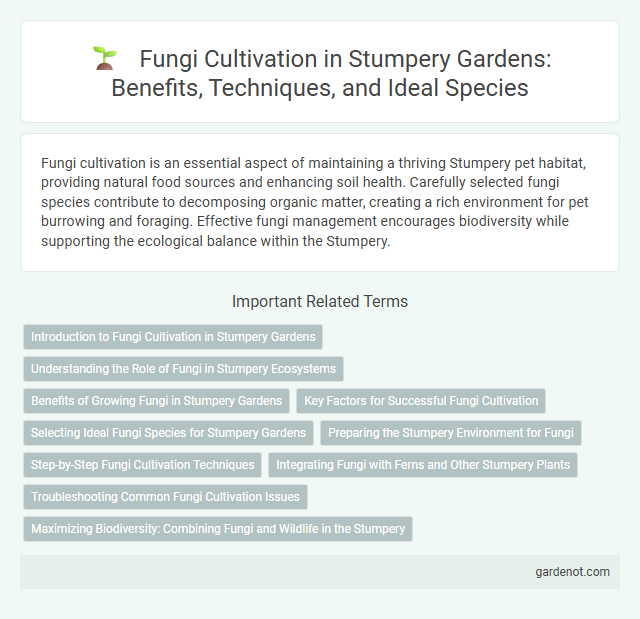 Fungi Cultivation in Stumpery Gardens: Benefits, Techniques, and Ideal Species

Fungi cultivation is an essential aspect of maintaining a thriving Stumpery pet habitat, providing natural food sources and enhancing soil health. Carefully selected fungi species contribute to decomposing organic matter, creating a rich environment for pet burrowing and foraging. Effective fungi management encourages biodiversity while supporting the ecological balance within the Stumpery.

Important Related Terms

Introduction to Fungi Cultivation in Stumpery Gardens

Understanding the Role of Fungi in Stumpery Ecosystems

Benefits of Growing Fungi in Stumpery Gardens

Key Factors for Successful Fungi Cultivation

Selecting Ideal Fungi Species for Stumpery Gardens

Preparing the Stumpery Environment for Fungi

Step-by-Step Fungi Cultivation Techniques

Integrating Fungi with Ferns and Other Stumpery Plants

Troubleshooting Common Fungi Cultivation Issues

Maximizing Biodiversity: Combining Fungi and Wildlife in the Stumpery

gardenot.com