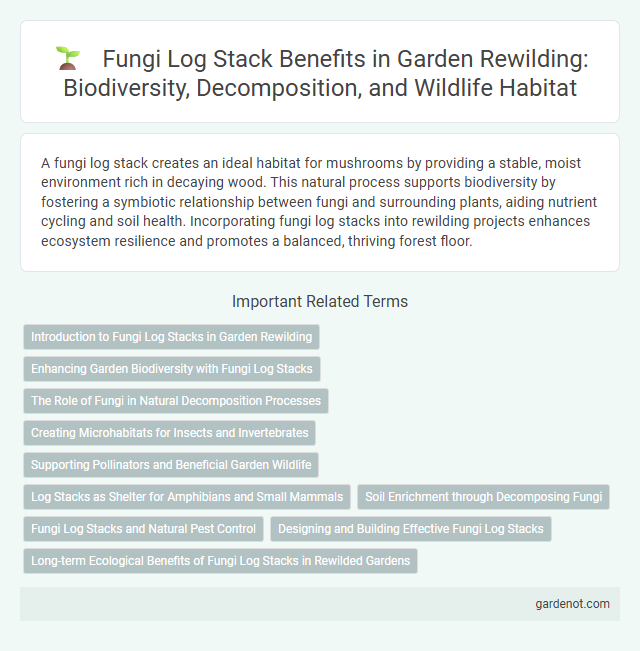 Fungi Log Stack Benefits in Garden Rewilding: Biodiversity, Decomposition, and Wildlife Habitat

A fungi log stack creates an ideal habitat for mushrooms by providing a stable, moist environment rich in decaying wood. This natural process supports biodiversity by fostering a symbiotic relationship between fungi and surrounding plants, aiding nutrient cycling and soil health. Incorporating fungi log stacks into rewilding projects enhances ecosystem resilience and promotes a balanced, thriving forest floor.

Important Related Terms

Introduction to Fungi Log Stacks in Garden Rewilding

Enhancing Garden Biodiversity with Fungi Log Stacks

The Role of Fungi in Natural Decomposition Processes

Creating Microhabitats for Insects and Invertebrates

Supporting Pollinators and Beneficial Garden Wildlife

Log Stacks as Shelter for Amphibians and Small Mammals

Soil Enrichment through Decomposing Fungi

Fungi Log Stacks and Natural Pest Control

Designing and Building Effective Fungi Log Stacks

Long-term Ecological Benefits of Fungi Log Stacks in Rewilded Gardens

gardenot.com