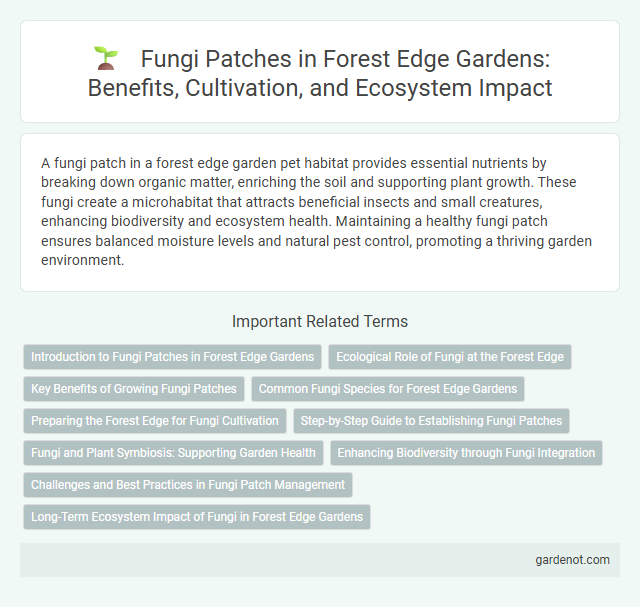 Fungi Patches in Forest Edge Gardens: Benefits, Cultivation, and Ecosystem Impact

A fungi patch in a forest edge garden pet habitat provides essential nutrients by breaking down organic matter, enriching the soil and supporting plant growth. These fungi create a microhabitat that attracts beneficial insects and small creatures, enhancing biodiversity and ecosystem health. Maintaining a healthy fungi patch ensures balanced moisture levels and natural pest control, promoting a thriving garden environment.

Important Related Terms

Introduction to Fungi Patches in Forest Edge Gardens

Ecological Role of Fungi at the Forest Edge

Key Benefits of Growing Fungi Patches

Common Fungi Species for Forest Edge Gardens

Preparing the Forest Edge for Fungi Cultivation

Step-by-Step Guide to Establishing Fungi Patches

Fungi and Plant Symbiosis: Supporting Garden Health

Enhancing Biodiversity through Fungi Integration

Challenges and Best Practices in Fungi Patch Management

Long-Term Ecosystem Impact of Fungi in Forest Edge Gardens

gardenot.com