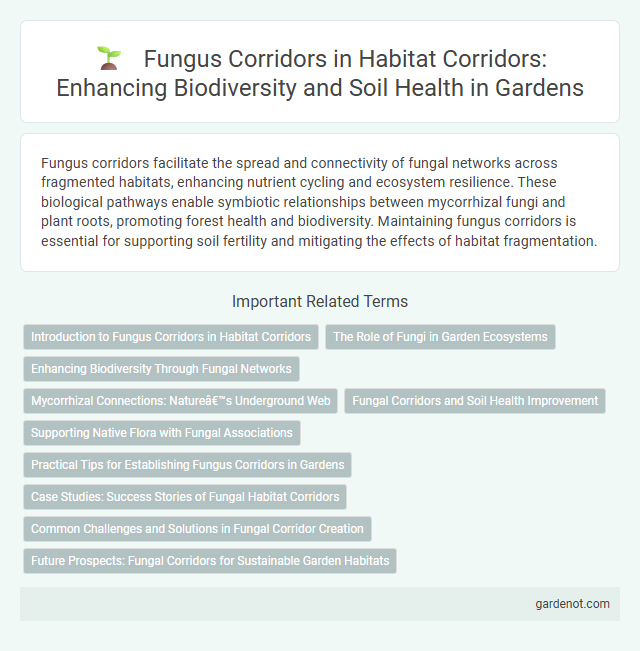 Fungus Corridors in Habitat Corridors: Enhancing Biodiversity and Soil Health in Gardens

Fungus corridors facilitate the spread and connectivity of fungal networks across fragmented habitats, enhancing nutrient cycling and ecosystem resilience. These biological pathways enable symbiotic relationships between mycorrhizal fungi and plant roots, promoting forest health and biodiversity. Maintaining fungus corridors is essential for supporting soil fertility and mitigating the effects of habitat fragmentation.

Important Related Terms

Introduction to Fungus Corridors in Habitat Corridors

The Role of Fungi in Garden Ecosystems

Enhancing Biodiversity Through Fungal Networks

Mycorrhizal Connections: Natureâ€™s Underground Web

Fungal Corridors and Soil Health Improvement

Supporting Native Flora with Fungal Associations

Practical Tips for Establishing Fungus Corridors in Gardens

Case Studies: Success Stories of Fungal Habitat Corridors

Common Challenges and Solutions in Fungal Corridor Creation

Future Prospects: Fungal Corridors for Sustainable Garden Habitats

gardenot.com