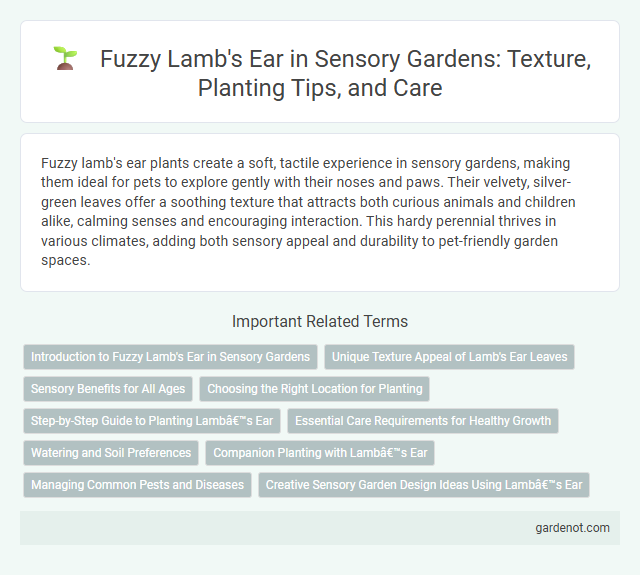 Fuzzy Lamb's Ear in Sensory Gardens: Texture, Planting Tips, and Care

Fuzzy lamb's ear plants create a soft, tactile experience in sensory gardens, making them ideal for pets to explore gently with their noses and paws. Their velvety, silver-green leaves offer a soothing texture that attracts both curious animals and children alike, calming senses and encouraging interaction. This hardy perennial thrives in various climates, adding both sensory appeal and durability to pet-friendly garden spaces.

Important Related Terms

Introduction to Fuzzy Lamb's Ear in Sensory Gardens

Unique Texture Appeal of Lamb's Ear Leaves

Sensory Benefits for All Ages

Choosing the Right Location for Planting

Step-by-Step Guide to Planting Lambâ€™s Ear

Essential Care Requirements for Healthy Growth

Watering and Soil Preferences

Companion Planting with Lambâ€™s Ear

Managing Common Pests and Diseases

Creative Sensory Garden Design Ideas Using Lambâ€™s Ear

gardenot.com