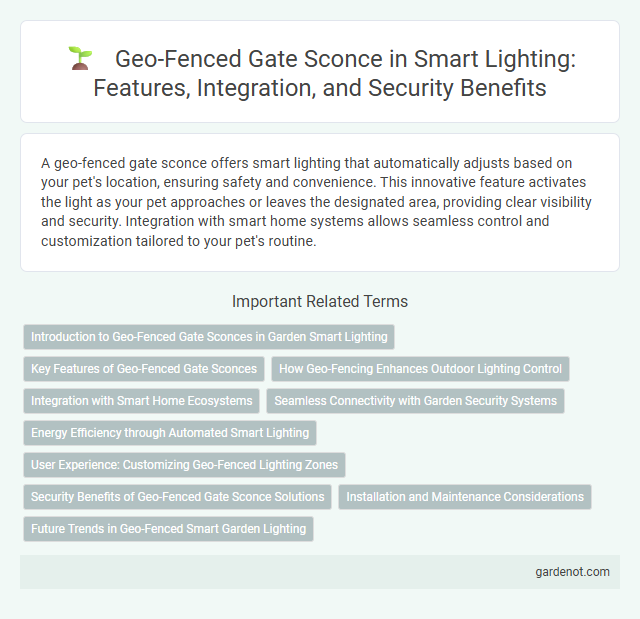 Geo-Fenced Gate Sconce in Smart Lighting: Features, Integration, and Security Benefits

A geo-fenced gate sconce offers smart lighting that automatically adjusts based on your pet's location, ensuring safety and convenience. This innovative feature activates the light as your pet approaches or leaves the designated area, providing clear visibility and security. Integration with smart home systems allows seamless control and customization tailored to your pet's routine.

Important Related Terms

Introduction to Geo-Fenced Gate Sconces in Garden Smart Lighting

Key Features of Geo-Fenced Gate Sconces

How Geo-Fencing Enhances Outdoor Lighting Control

Integration with Smart Home Ecosystems

Seamless Connectivity with Garden Security Systems

Energy Efficiency through Automated Smart Lighting

User Experience: Customizing Geo-Fenced Lighting Zones

Security Benefits of Geo-Fenced Gate Sconce Solutions

Installation and Maintenance Considerations

Future Trends in Geo-Fenced Smart Garden Lighting

gardenot.com