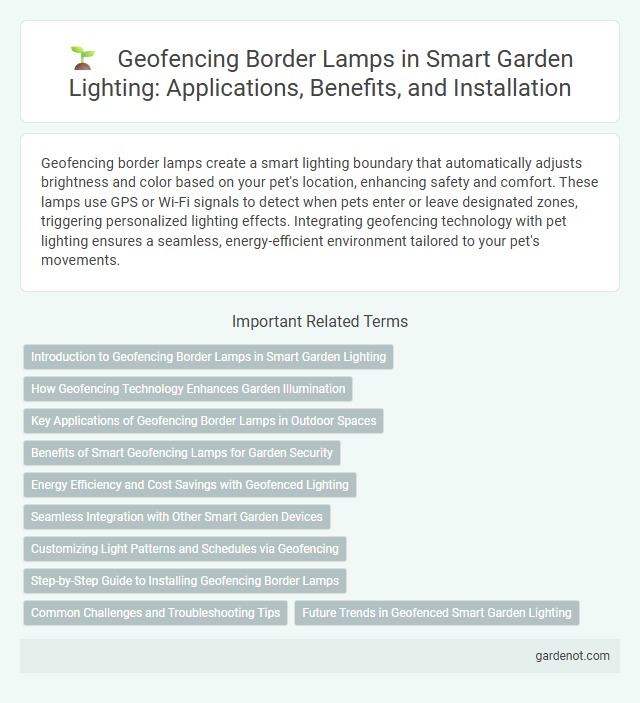 Geofencing Border Lamps in Smart Garden Lighting: Applications, Benefits, and Installation

Geofencing border lamps create a smart lighting boundary that automatically adjusts brightness and color based on your pet's location, enhancing safety and comfort. These lamps use GPS or Wi-Fi signals to detect when pets enter or leave designated zones, triggering personalized lighting effects. Integrating geofencing technology with pet lighting ensures a seamless, energy-efficient environment tailored to your pet's movements.

Important Related Terms

Introduction to Geofencing Border Lamps in Smart Garden Lighting

How Geofencing Technology Enhances Garden Illumination

Key Applications of Geofencing Border Lamps in Outdoor Spaces

Benefits of Smart Geofencing Lamps for Garden Security

Energy Efficiency and Cost Savings with Geofenced Lighting

Seamless Integration with Other Smart Garden Devices

Customizing Light Patterns and Schedules via Geofencing

Step-by-Step Guide to Installing Geofencing Border Lamps

Common Challenges and Troubleshooting Tips

Future Trends in Geofenced Smart Garden Lighting

gardenot.com