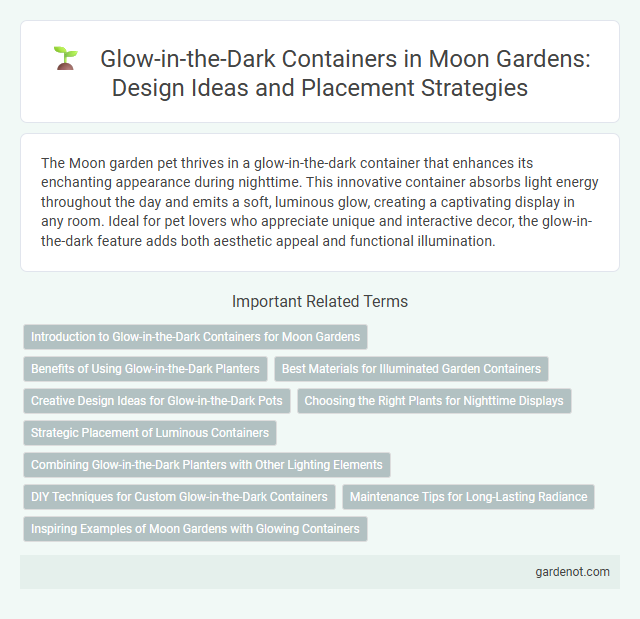 Glow-in-the-Dark Containers in Moon Gardens: Design Ideas and Placement Strategies

The Moon garden pet thrives in a glow-in-the-dark container that enhances its enchanting appearance during nighttime. This innovative container absorbs light energy throughout the day and emits a soft, luminous glow, creating a captivating display in any room. Ideal for pet lovers who appreciate unique and interactive decor, the glow-in-the-dark feature adds both aesthetic appeal and functional illumination.

Important Related Terms

Introduction to Glow-in-the-Dark Containers for Moon Gardens

Benefits of Using Glow-in-the-Dark Planters

Best Materials for Illuminated Garden Containers

Creative Design Ideas for Glow-in-the-Dark Pots

Choosing the Right Plants for Nighttime Displays

Strategic Placement of Luminous Containers

Combining Glow-in-the-Dark Planters with Other Lighting Elements

DIY Techniques for Custom Glow-in-the-Dark Containers

Maintenance Tips for Long-Lasting Radiance

Inspiring Examples of Moon Gardens with Glowing Containers

gardenot.com