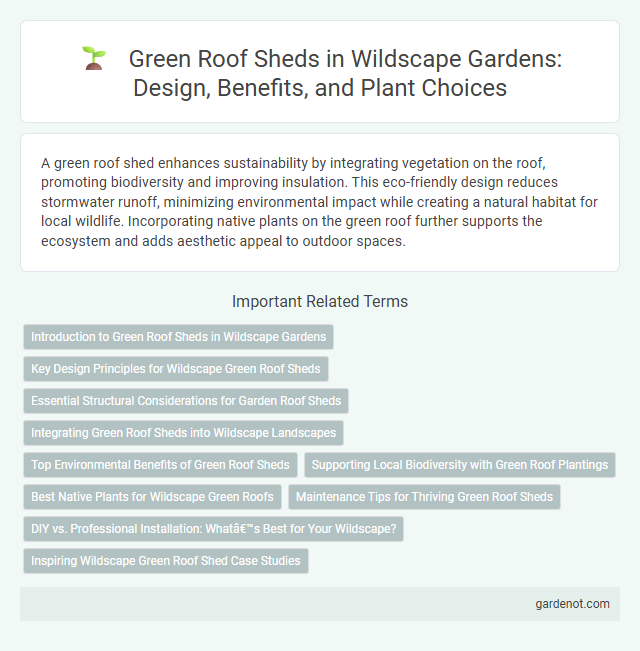 Green Roof Sheds in Wildscape Gardens: Design, Benefits, and Plant Choices

A green roof shed enhances sustainability by integrating vegetation on the roof, promoting biodiversity and improving insulation. This eco-friendly design reduces stormwater runoff, minimizing environmental impact while creating a natural habitat for local wildlife. Incorporating native plants on the green roof further supports the ecosystem and adds aesthetic appeal to outdoor spaces.

Important Related Terms

Introduction to Green Roof Sheds in Wildscape Gardens

Key Design Principles for Wildscape Green Roof Sheds

Essential Structural Considerations for Garden Roof Sheds

Integrating Green Roof Sheds into Wildscape Landscapes

Top Environmental Benefits of Green Roof Sheds

Supporting Local Biodiversity with Green Roof Plantings

Best Native Plants for Wildscape Green Roofs

Maintenance Tips for Thriving Green Roof Sheds

DIY vs. Professional Installation: Whatâ€™s Best for Your Wildscape?

Inspiring Wildscape Green Roof Shed Case Studies

gardenot.com