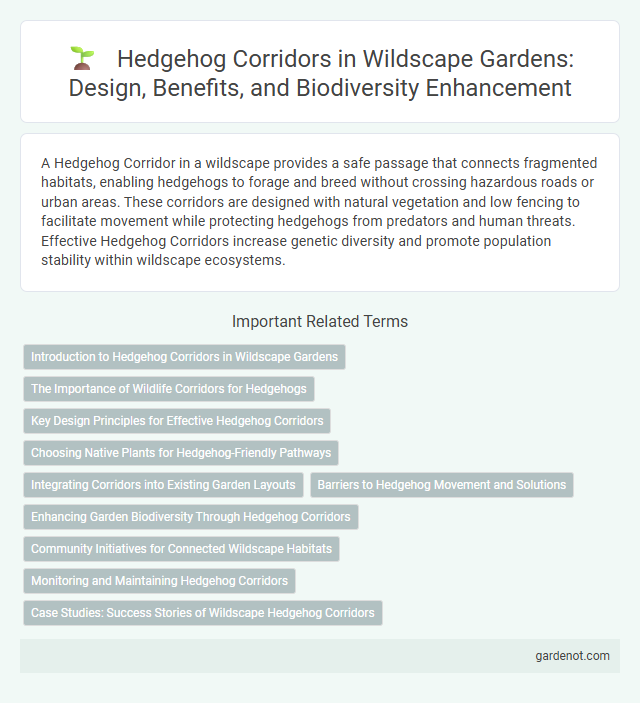 Hedgehog Corridors in Wildscape Gardens: Design, Benefits, and Biodiversity Enhancement

A Hedgehog Corridor in a wildscape provides a safe passage that connects fragmented habitats, enabling hedgehogs to forage and breed without crossing hazardous roads or urban areas. These corridors are designed with natural vegetation and low fencing to facilitate movement while protecting hedgehogs from predators and human threats. Effective Hedgehog Corridors increase genetic diversity and promote population stability within wildscape ecosystems.

Important Related Terms

Introduction to Hedgehog Corridors in Wildscape Gardens

The Importance of Wildlife Corridors for Hedgehogs

Key Design Principles for Effective Hedgehog Corridors

Choosing Native Plants for Hedgehog-Friendly Pathways

Integrating Corridors into Existing Garden Layouts

Barriers to Hedgehog Movement and Solutions

Enhancing Garden Biodiversity Through Hedgehog Corridors

Community Initiatives for Connected Wildscape Habitats

Monitoring and Maintaining Hedgehog Corridors

Case Studies: Success Stories of Wildscape Hedgehog Corridors

gardenot.com