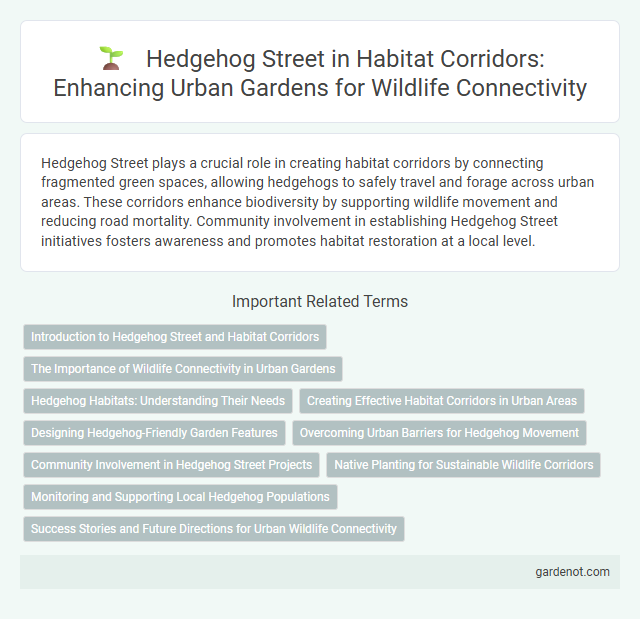 Hedgehog Street in Habitat Corridors: Enhancing Urban Gardens for Wildlife Connectivity

Hedgehog Street plays a crucial role in creating habitat corridors by connecting fragmented green spaces, allowing hedgehogs to safely travel and forage across urban areas. These corridors enhance biodiversity by supporting wildlife movement and reducing road mortality. Community involvement in establishing Hedgehog Street initiatives fosters awareness and promotes habitat restoration at a local level.

Important Related Terms

Introduction to Hedgehog Street and Habitat Corridors

The Importance of Wildlife Connectivity in Urban Gardens

Hedgehog Habitats: Understanding Their Needs

Creating Effective Habitat Corridors in Urban Areas

Designing Hedgehog-Friendly Garden Features

Overcoming Urban Barriers for Hedgehog Movement

Community Involvement in Hedgehog Street Projects

Native Planting for Sustainable Wildlife Corridors

Monitoring and Supporting Local Hedgehog Populations

Success Stories and Future Directions for Urban Wildlife Connectivity

gardenot.com