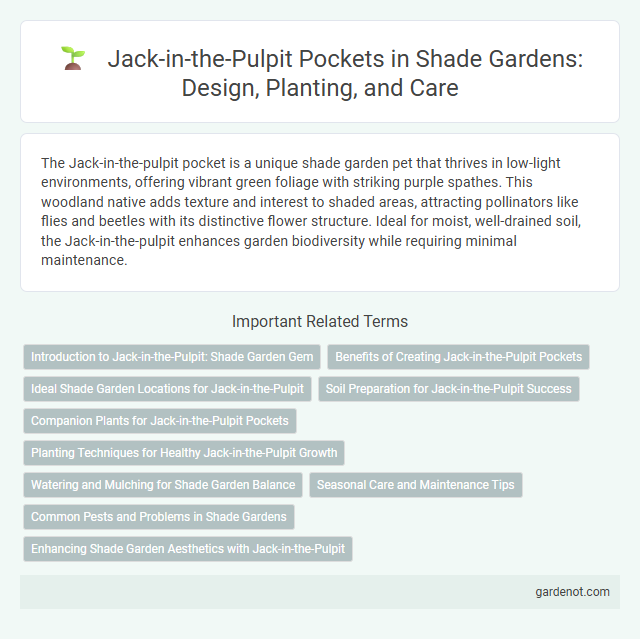 Jack-in-the-Pulpit Pockets in Shade Gardens: Design, Planting, and Care

The Jack-in-the-pulpit pocket is a unique shade garden pet that thrives in low-light environments, offering vibrant green foliage with striking purple spathes. This woodland native adds texture and interest to shaded areas, attracting pollinators like flies and beetles with its distinctive flower structure. Ideal for moist, well-drained soil, the Jack-in-the-pulpit enhances garden biodiversity while requiring minimal maintenance.

Important Related Terms

Introduction to Jack-in-the-Pulpit: Shade Garden Gem

Benefits of Creating Jack-in-the-Pulpit Pockets

Ideal Shade Garden Locations for Jack-in-the-Pulpit

Soil Preparation for Jack-in-the-Pulpit Success

Companion Plants for Jack-in-the-Pulpit Pockets

Planting Techniques for Healthy Jack-in-the-Pulpit Growth

Watering and Mulching for Shade Garden Balance

Seasonal Care and Maintenance Tips

Common Pests and Problems in Shade Gardens

Enhancing Shade Garden Aesthetics with Jack-in-the-Pulpit

gardenot.com