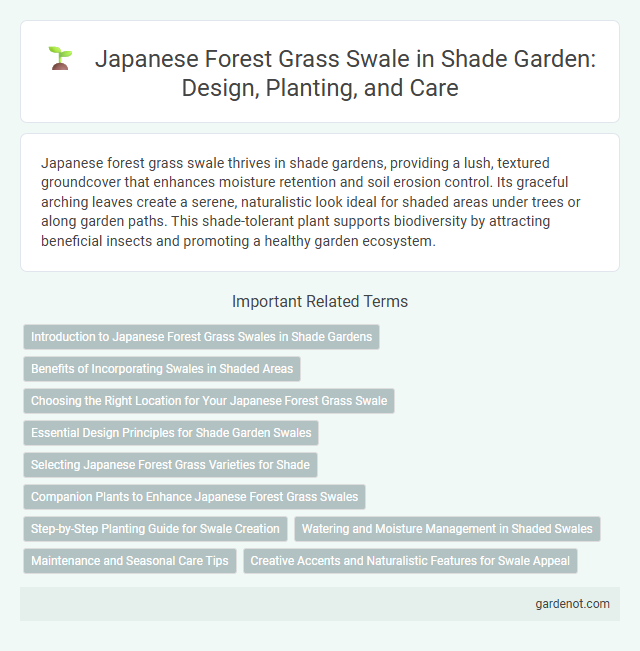 Japanese Forest Grass Swale in Shade Garden: Design, Planting, and Care

Japanese forest grass swale thrives in shade gardens, providing a lush, textured groundcover that enhances moisture retention and soil erosion control. Its graceful arching leaves create a serene, naturalistic look ideal for shaded areas under trees or along garden paths. This shade-tolerant plant supports biodiversity by attracting beneficial insects and promoting a healthy garden ecosystem.

Important Related Terms

Introduction to Japanese Forest Grass Swales in Shade Gardens

Benefits of Incorporating Swales in Shaded Areas

Choosing the Right Location for Your Japanese Forest Grass Swale

Essential Design Principles for Shade Garden Swales

Selecting Japanese Forest Grass Varieties for Shade

Companion Plants to Enhance Japanese Forest Grass Swales

Step-by-Step Planting Guide for Swale Creation

Watering and Moisture Management in Shaded Swales

Maintenance and Seasonal Care Tips

Creative Accents and Naturalistic Features for Swale Appeal

gardenot.com