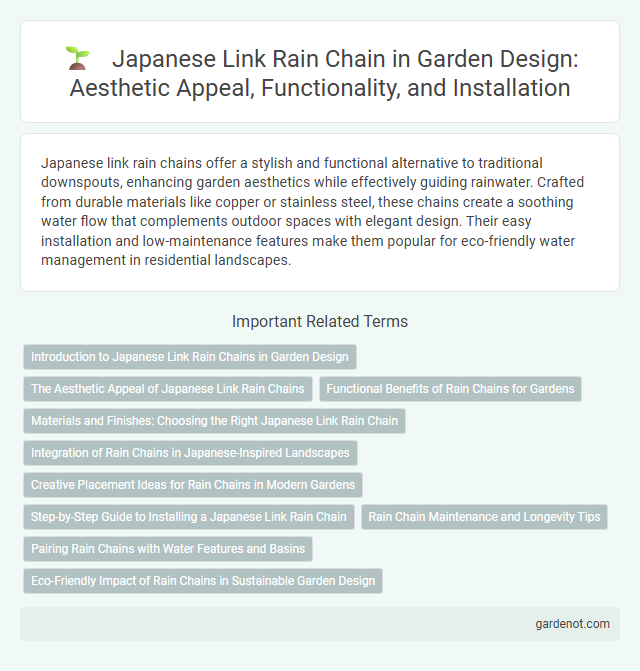 Japanese Link Rain Chain in Garden Design: Aesthetic Appeal, Functionality, and Installation

Japanese link rain chains offer a stylish and functional alternative to traditional downspouts, enhancing garden aesthetics while effectively guiding rainwater. Crafted from durable materials like copper or stainless steel, these chains create a soothing water flow that complements outdoor spaces with elegant design. Their easy installation and low-maintenance features make them popular for eco-friendly water management in residential landscapes.

Important Related Terms

Introduction to Japanese Link Rain Chains in Garden Design

The Aesthetic Appeal of Japanese Link Rain Chains

Functional Benefits of Rain Chains for Gardens

Materials and Finishes: Choosing the Right Japanese Link Rain Chain

Integration of Rain Chains in Japanese-Inspired Landscapes

Creative Placement Ideas for Rain Chains in Modern Gardens

Step-by-Step Guide to Installing a Japanese Link Rain Chain

Rain Chain Maintenance and Longevity Tips

Pairing Rain Chains with Water Features and Basins

Eco-Friendly Impact of Rain Chains in Sustainable Garden Design

gardenot.com