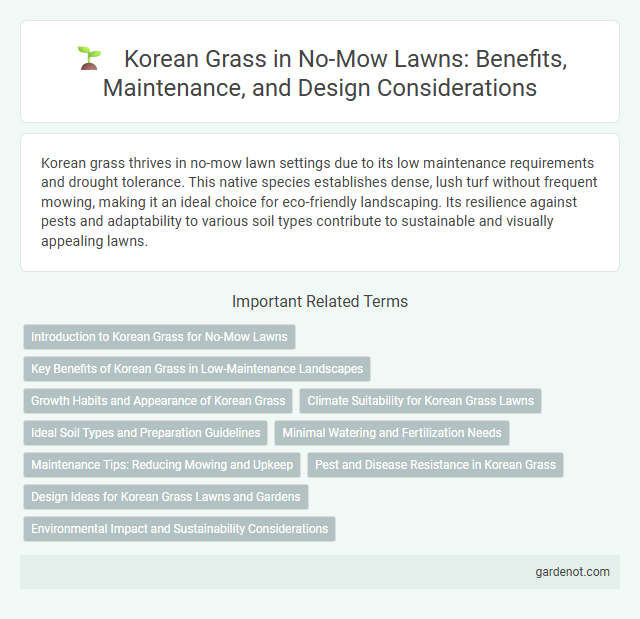 Korean Grass in No-Mow Lawns: Benefits, Maintenance, and Design Considerations

Korean grass thrives in no-mow lawn settings due to its low maintenance requirements and drought tolerance. This native species establishes dense, lush turf without frequent mowing, making it an ideal choice for eco-friendly landscaping. Its resilience against pests and adaptability to various soil types contribute to sustainable and visually appealing lawns.

Important Related Terms

Introduction to Korean Grass for No-Mow Lawns

Key Benefits of Korean Grass in Low-Maintenance Landscapes

Growth Habits and Appearance of Korean Grass

Climate Suitability for Korean Grass Lawns

Ideal Soil Types and Preparation Guidelines

Minimal Watering and Fertilization Needs

Maintenance Tips: Reducing Mowing and Upkeep

Pest and Disease Resistance in Korean Grass

Design Ideas for Korean Grass Lawns and Gardens

Environmental Impact and Sustainability Considerations

gardenot.com