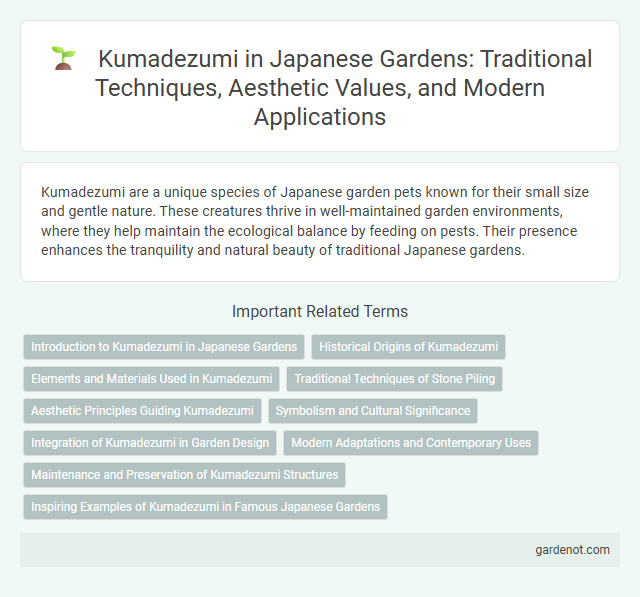 Kumadezumi in Japanese Gardens: Traditional Techniques, Aesthetic Values, and Modern Applications

Kumadezumi are a unique species of Japanese garden pets known for their small size and gentle nature. These creatures thrive in well-maintained garden environments, where they help maintain the ecological balance by feeding on pests. Their presence enhances the tranquility and natural beauty of traditional Japanese gardens.

Important Related Terms

Introduction to Kumadezumi in Japanese Gardens

Historical Origins of Kumadezumi

Elements and Materials Used in Kumadezumi

Traditional Techniques of Stone Piling

Aesthetic Principles Guiding Kumadezumi

Symbolism and Cultural Significance

Integration of Kumadezumi in Garden Design

Modern Adaptations and Contemporary Uses

Maintenance and Preservation of Kumadezumi Structures

Inspiring Examples of Kumadezumi in Famous Japanese Gardens

gardenot.com