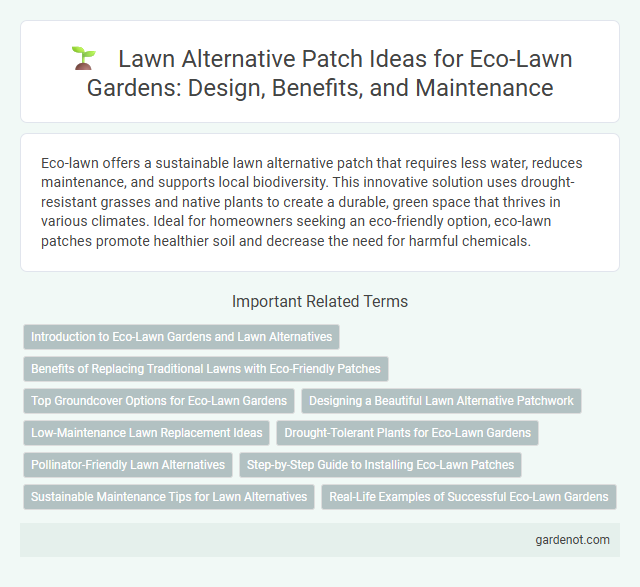 Lawn Alternative Patch Ideas for Eco-Lawn Gardens: Design, Benefits, and Maintenance

Eco-lawn offers a sustainable lawn alternative patch that requires less water, reduces maintenance, and supports local biodiversity. This innovative solution uses drought-resistant grasses and native plants to create a durable, green space that thrives in various climates. Ideal for homeowners seeking an eco-friendly option, eco-lawn patches promote healthier soil and decrease the need for harmful chemicals.

Important Related Terms

Introduction to Eco-Lawn Gardens and Lawn Alternatives

Benefits of Replacing Traditional Lawns with Eco-Friendly Patches

Top Groundcover Options for Eco-Lawn Gardens

Designing a Beautiful Lawn Alternative Patchwork

Low-Maintenance Lawn Replacement Ideas

Drought-Tolerant Plants for Eco-Lawn Gardens

Pollinator-Friendly Lawn Alternatives

Step-by-Step Guide to Installing Eco-Lawn Patches

Sustainable Maintenance Tips for Lawn Alternatives

Real-Life Examples of Successful Eco-Lawn Gardens

gardenot.com