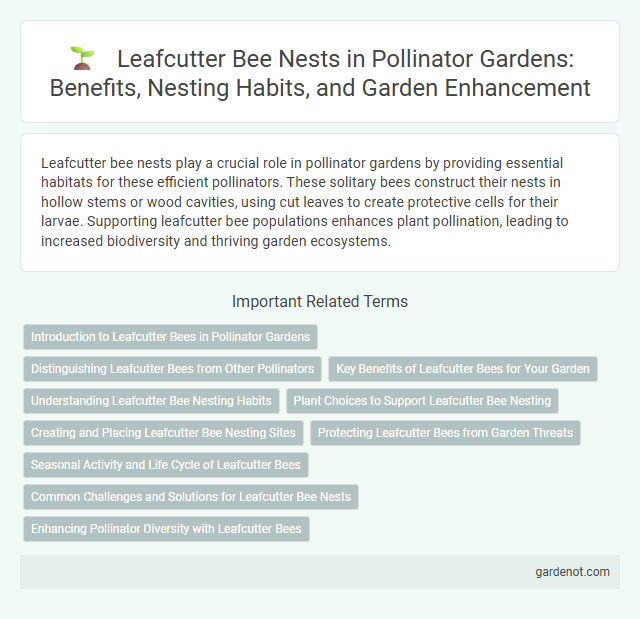 Leafcutter Bee Nests in Pollinator Gardens: Benefits, Nesting Habits, and Garden Enhancement

Leafcutter bee nests play a crucial role in pollinator gardens by providing essential habitats for these efficient pollinators. These solitary bees construct their nests in hollow stems or wood cavities, using cut leaves to create protective cells for their larvae. Supporting leafcutter bee populations enhances plant pollination, leading to increased biodiversity and thriving garden ecosystems.

Important Related Terms

Introduction to Leafcutter Bees in Pollinator Gardens

Distinguishing Leafcutter Bees from Other Pollinators

Key Benefits of Leafcutter Bees for Your Garden

Understanding Leafcutter Bee Nesting Habits

Plant Choices to Support Leafcutter Bee Nesting

Creating and Placing Leafcutter Bee Nesting Sites

Protecting Leafcutter Bees from Garden Threats

Seasonal Activity and Life Cycle of Leafcutter Bees

Common Challenges and Solutions for Leafcutter Bee Nests

Enhancing Pollinator Diversity with Leafcutter Bees

gardenot.com